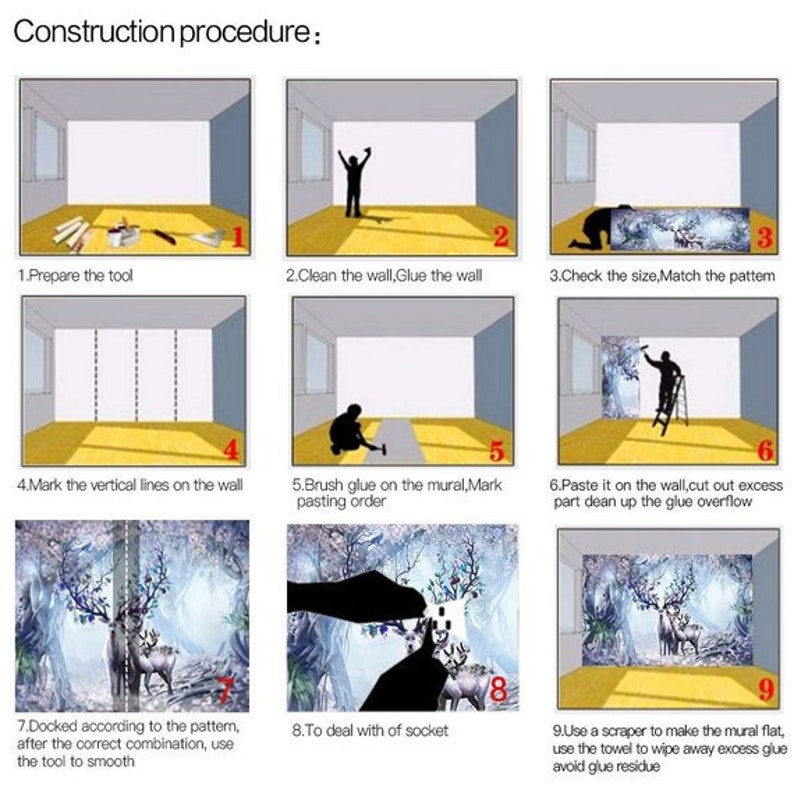 Construction procedure：

1

1.Prepare the tool

2

2.Clean the wall,Glue the wall

3

3.Check the size,Match the pattem

4

4.Mark the vertical lines on the wall

5

5.Brush glue on the mural,Mark pasting order

6

6.Paste it on the wall,cut out excess part dean up the glue overflow

7

7.Docked according to the pattern, after the correct combination, use the tool to smooth

8

8.To deal with of socket

9

9.Use a scraper to make the mural flat, use the towel to wipe away excess glue avoid glue residue