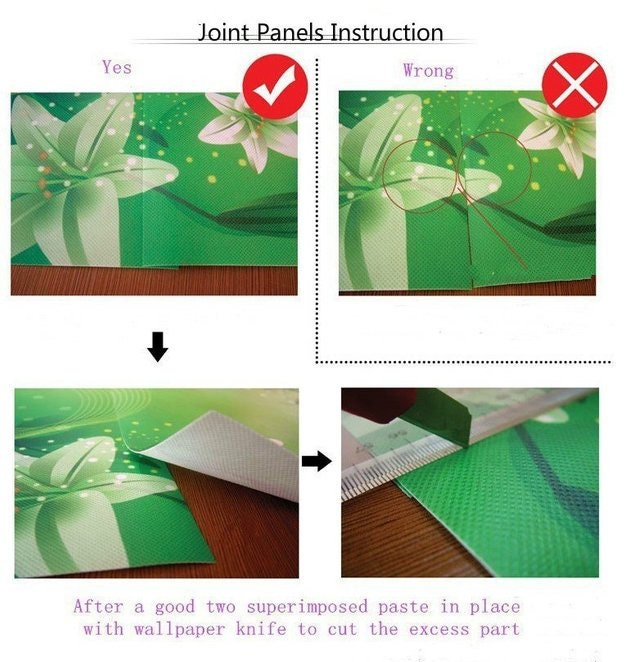 Joint Panels Instruction

Yes

Wrong

After a good two superimposed paste in place with wallpaper knife to cut the excess part