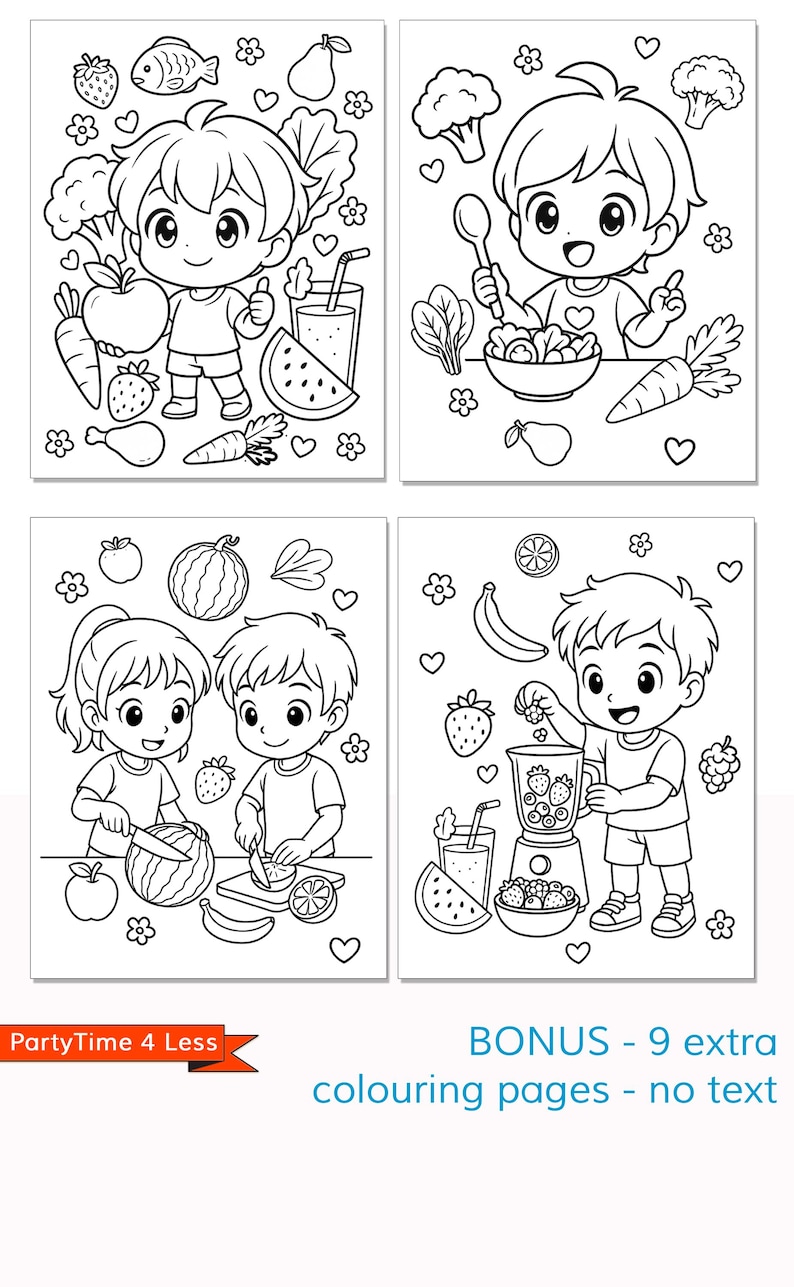 PartyTime 4 Less

BONUS - 9 extra colouring pages - no text