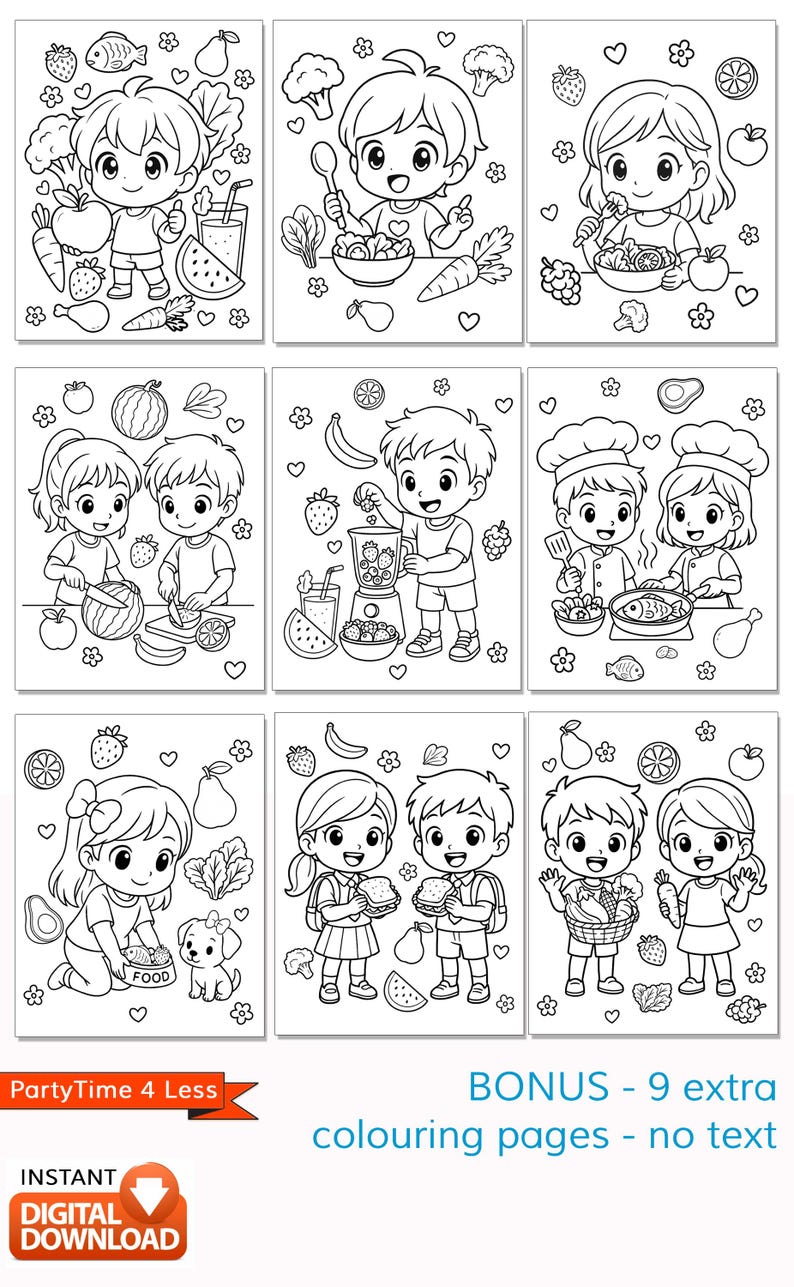 FOOD

PartyTime 4 Less

BONUS - 9 extra colouring pages - no text

INSTANT DIGITAL DOWNLOAD