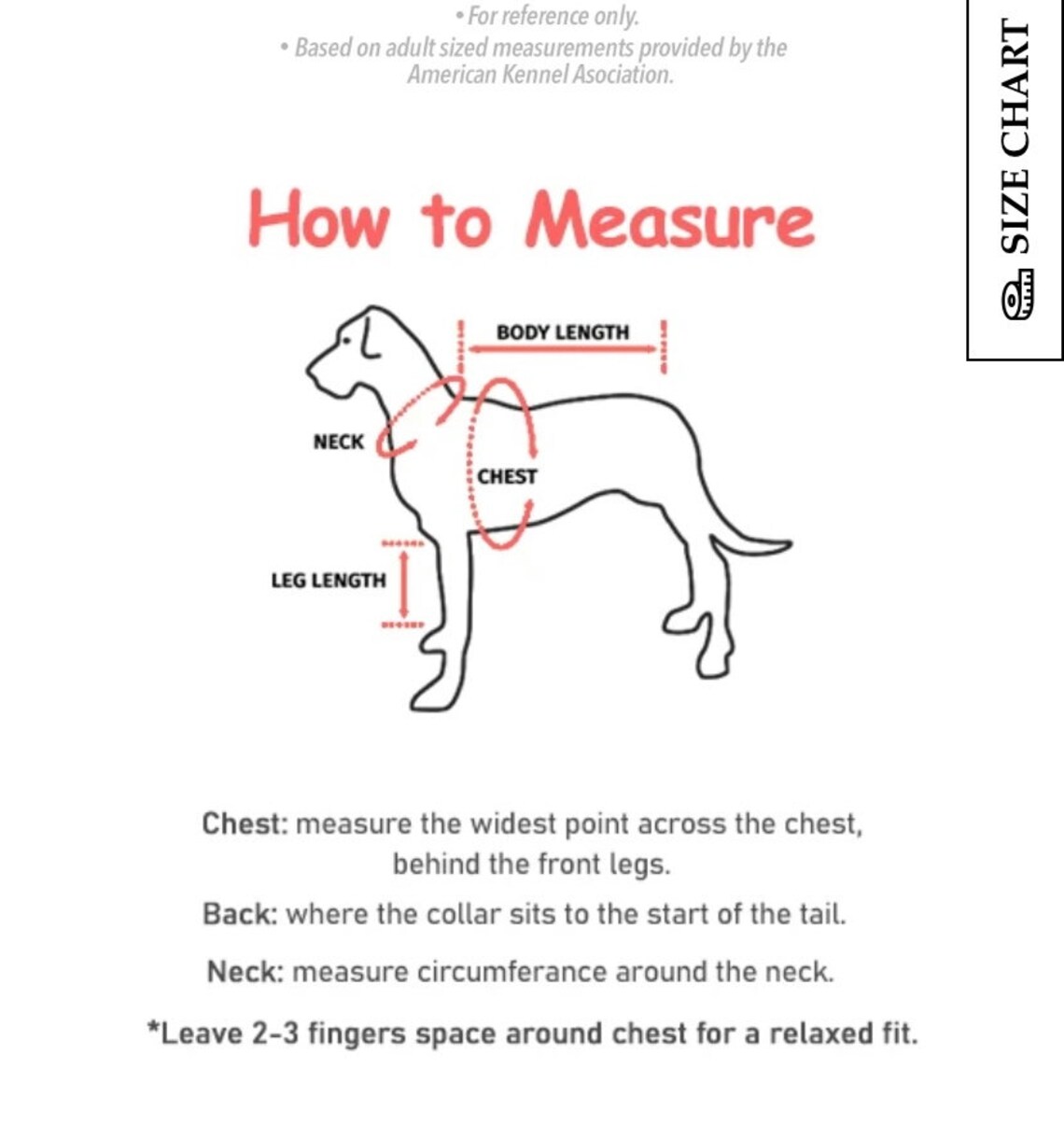 • For reference only.
• Based on adult sized measurements provided by the American Kennel Asociation.

SIZE CHART

How to Measure

BODY LENGTH

NECK

CHEST

LEG LENGTH

Chest: measure the widest point across the chest, behind the front legs.

Back: where the collar sits to the start of the tail.

Neck: measure circumferance around the neck.

*Leave 2-3 fingers space around chest for a relaxed fit.