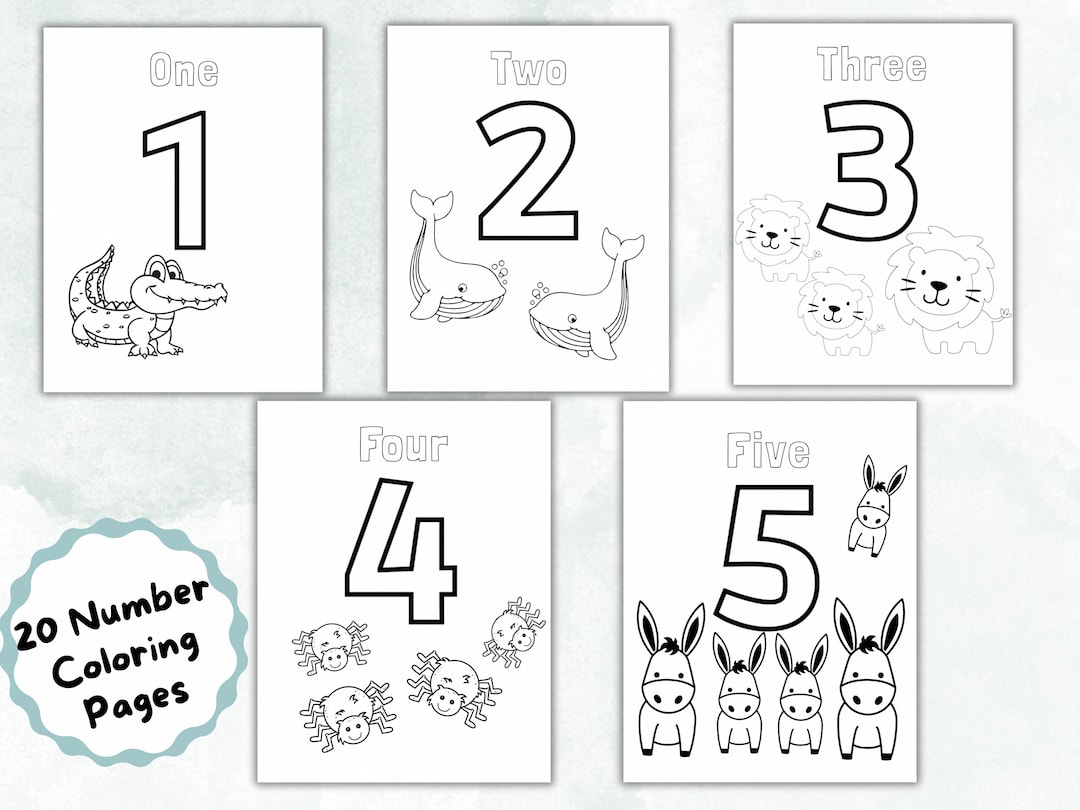 One

1

Two

2

Three

3

Four

4

Five

5

20 Number Coloring Pages