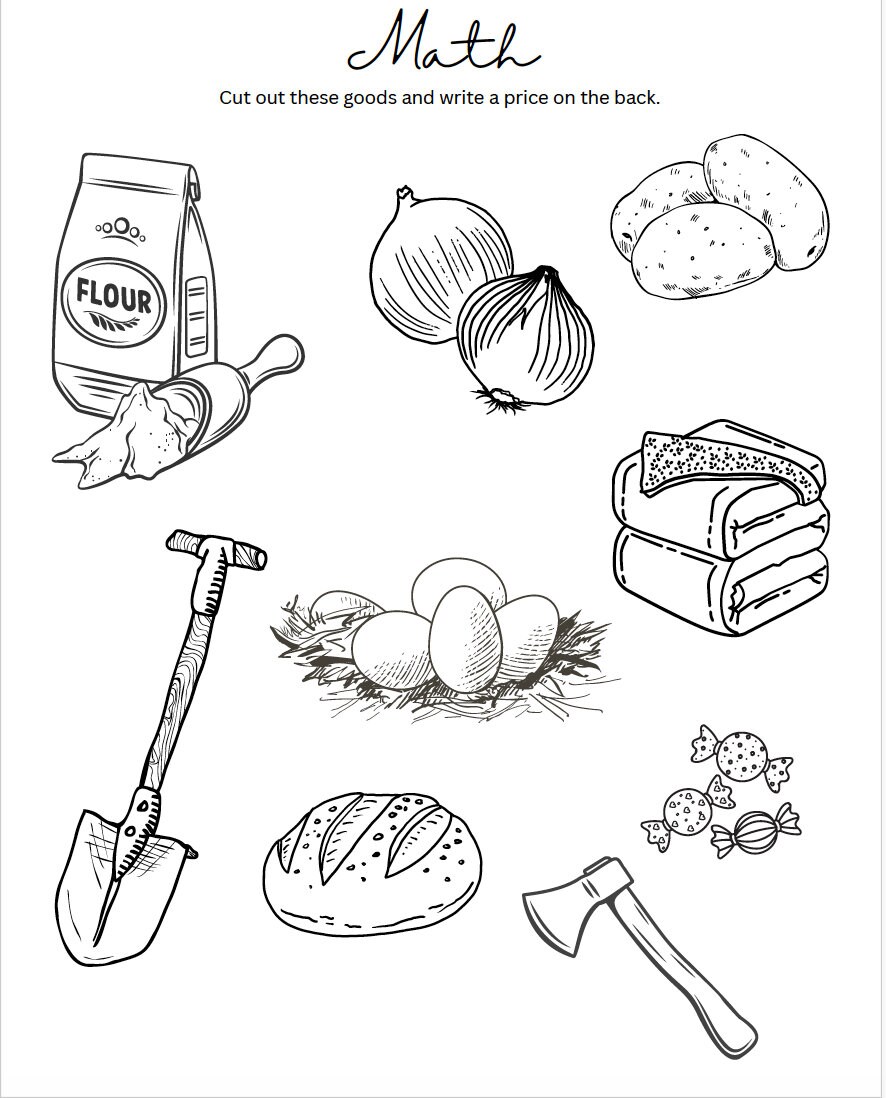 Math

Cut out these goods and write a price on the back.

FLOUR