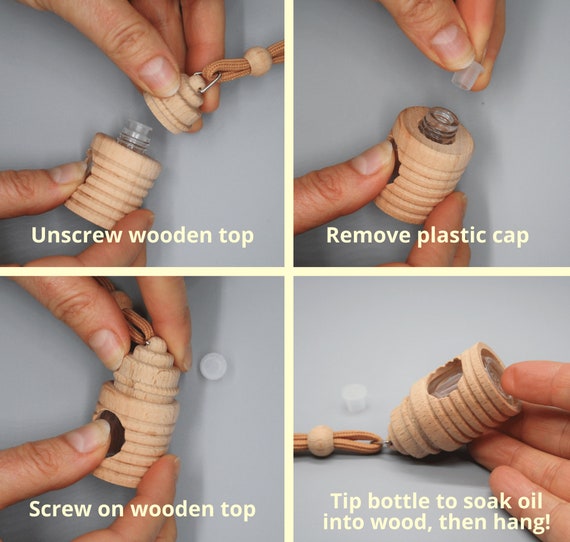 Unscrew wooden top

Remove plastic cap

Screw on wooden top

Tip bottle to soak oil into wood, then hang!