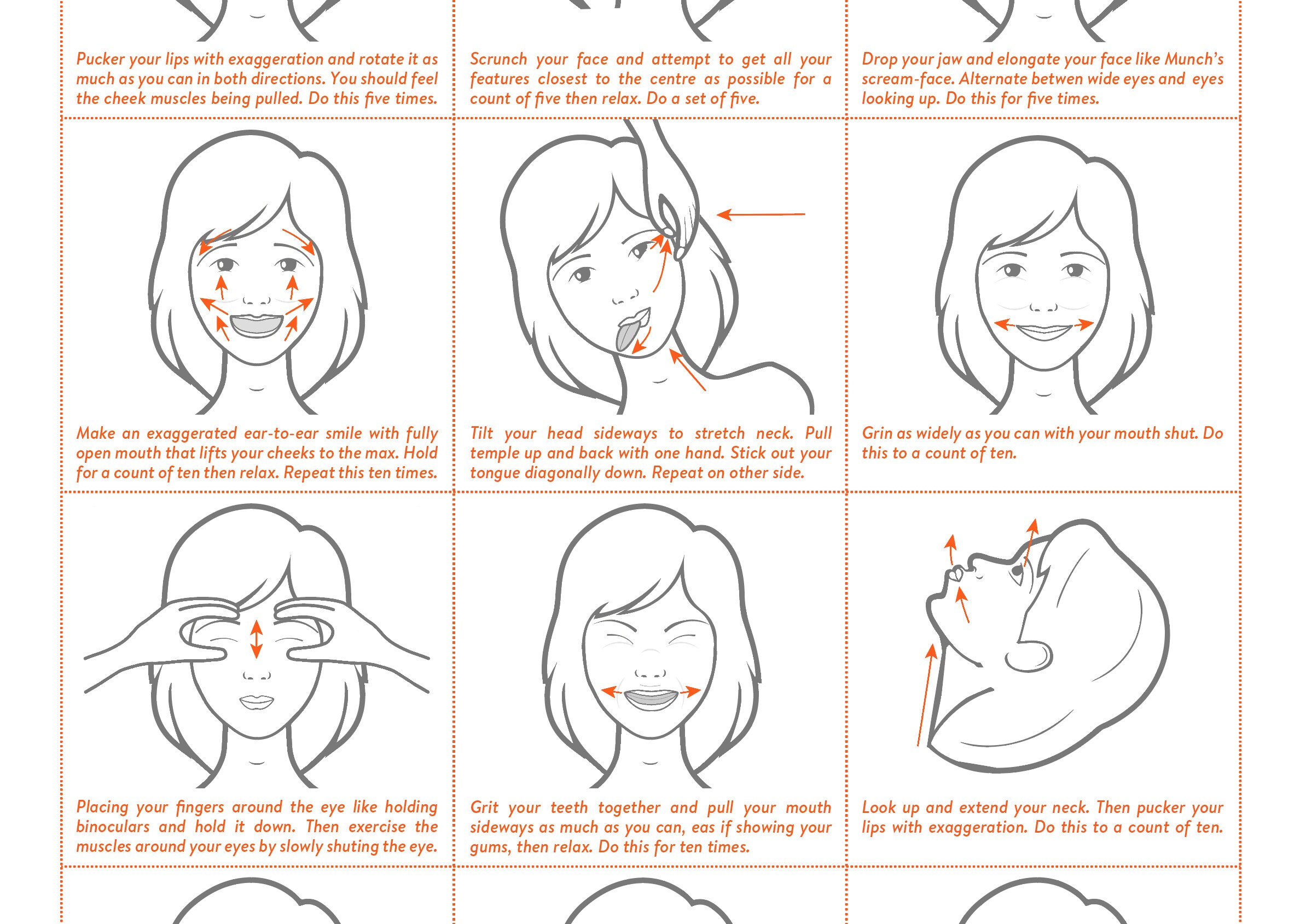 Pucker your lips with exaggeration and rotate it as much as you can in both directions. You should feel the cheek muscles being pulled. Do this five times.

Scrunch your face and attempt to get all your features closest to the centre as possible for a count of five then relax. Do a set of five.

Drop your jaw and elongate your face like Munch's scream-face. Alternate betwen wide eyes and eyes looking up. Do this for five times.

Make an exaggerated ear-to-ear smile with fully open mouth that lifts your cheeks to the max. Hold for a count of ten then relax. Repeat this ten times.

Tilt your head sideways to stretch neck. Pull temple up and back with one hand. Stick out your tongue diagonally down. Repeat on other side.

Grin as widely as you can with your mouth shut. Do this to a count of ten.

Placing your fingers around the eye like holding binoculars and hold it down. Then exercise the muscles around your eyes by slowly shuting the eye.

Grit your teeth together and pull your mouth sideways as much as you can, eas if showing your gums, then relax. Do this for ten times.

Look up and extend your neck. Then pucker your lips with exaggeration. Do this to a count of ten.