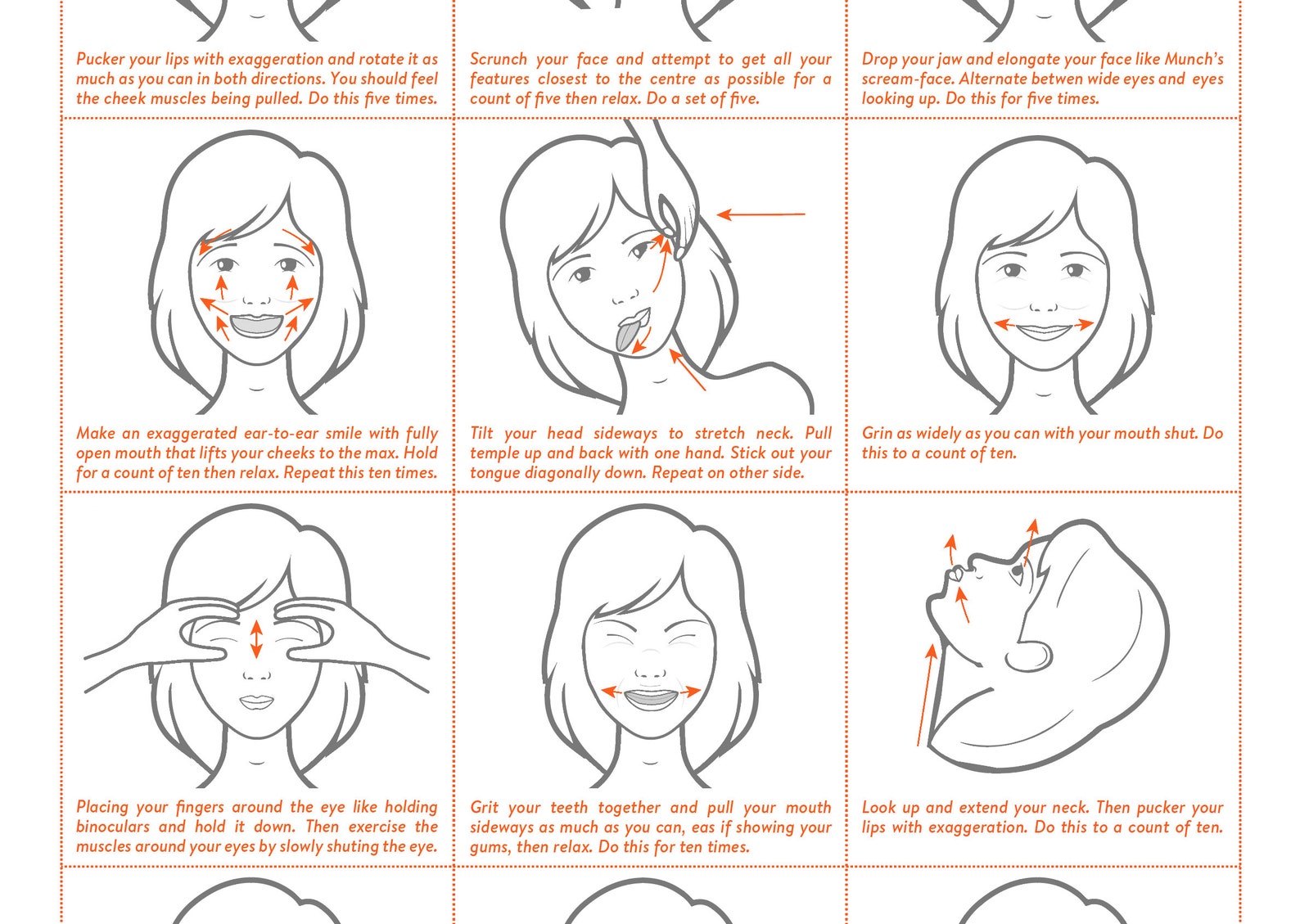 Pucker your lips with exaggeration and rotate it as much as you can in both directions. You should feel the cheek muscles being pulled. Do this five times.

Scrunch your face and attempt to get all your features closest to the centre as possible for a count of five then relax. Do a set of five.

Drop your jaw and elongate your face like Munch's scream-face. Alternate betwen wide eyes and eyes looking up. Do this for five times.

Make an exaggerated ear-to-ear smile with fully open mouth that lifts your cheeks to the max. Hold for a count of ten then relax. Repeat this ten times.

Tilt your head sideways to stretch neck. Pull temple up and back with one hand. Stick out your tongue diagonally down. Repeat on other side.

Grin as widely as you can with your mouth shut. Do this to a count of ten.

Placing your fingers around the eye like holding binoculars and hold it down. Then exercise the muscles around your eyes by slowly shuting the eye.

Grit your teeth together and pull your mouth sideways as much as you can, eas if showing your gums, then relax. Do this for ten times.

Look up and extend your neck. Then pucker your lips with exaggeration. Do this to a count of ten.