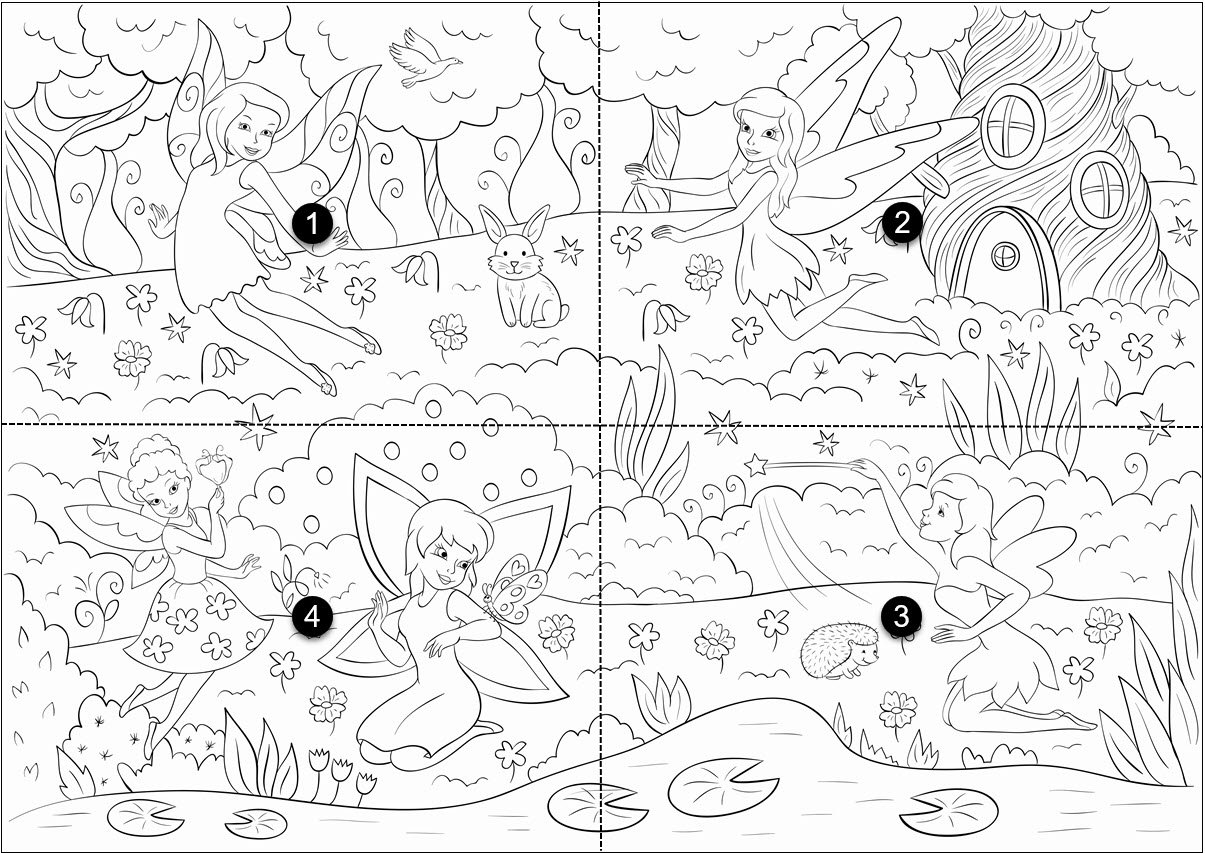 1

2

4

3