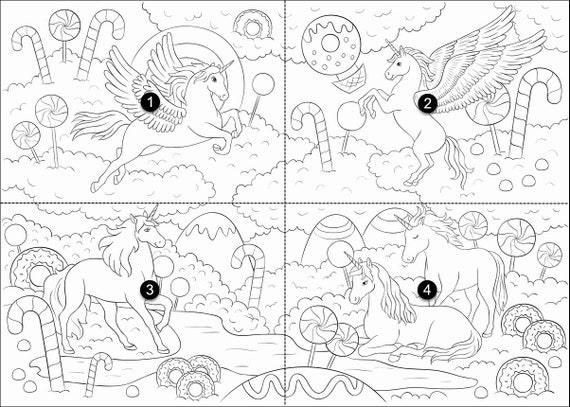 1
2
3
4