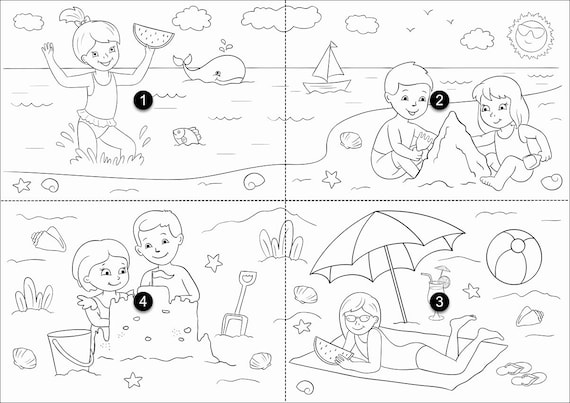 1
2
4
3