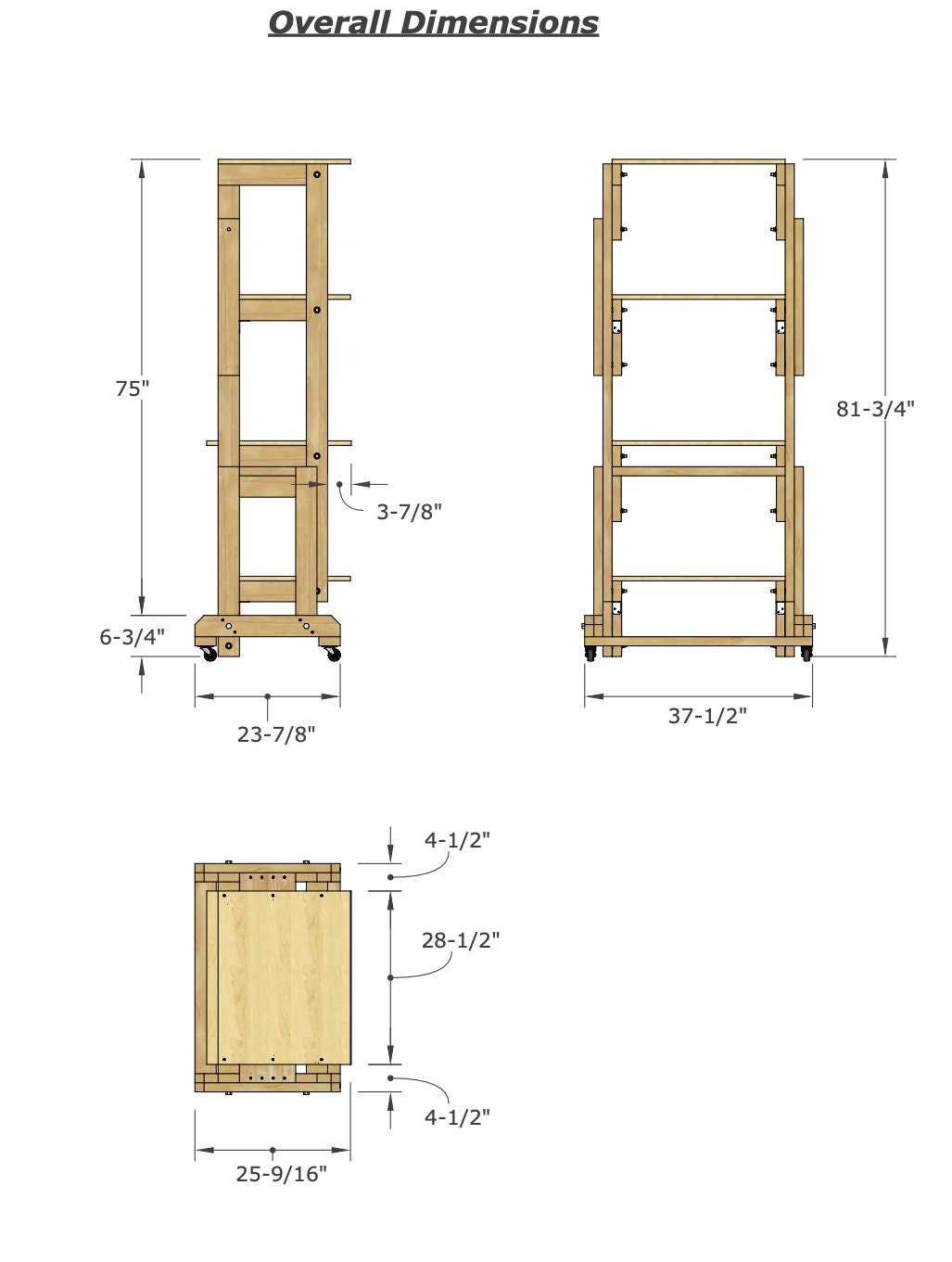 Overall Dimensions

75"

3-7/8"

6-3/4"

23-7/8"

81-3/4"

37-1/2"

4-1/2"

28-1/2"

4-1/2"

25-9/16"