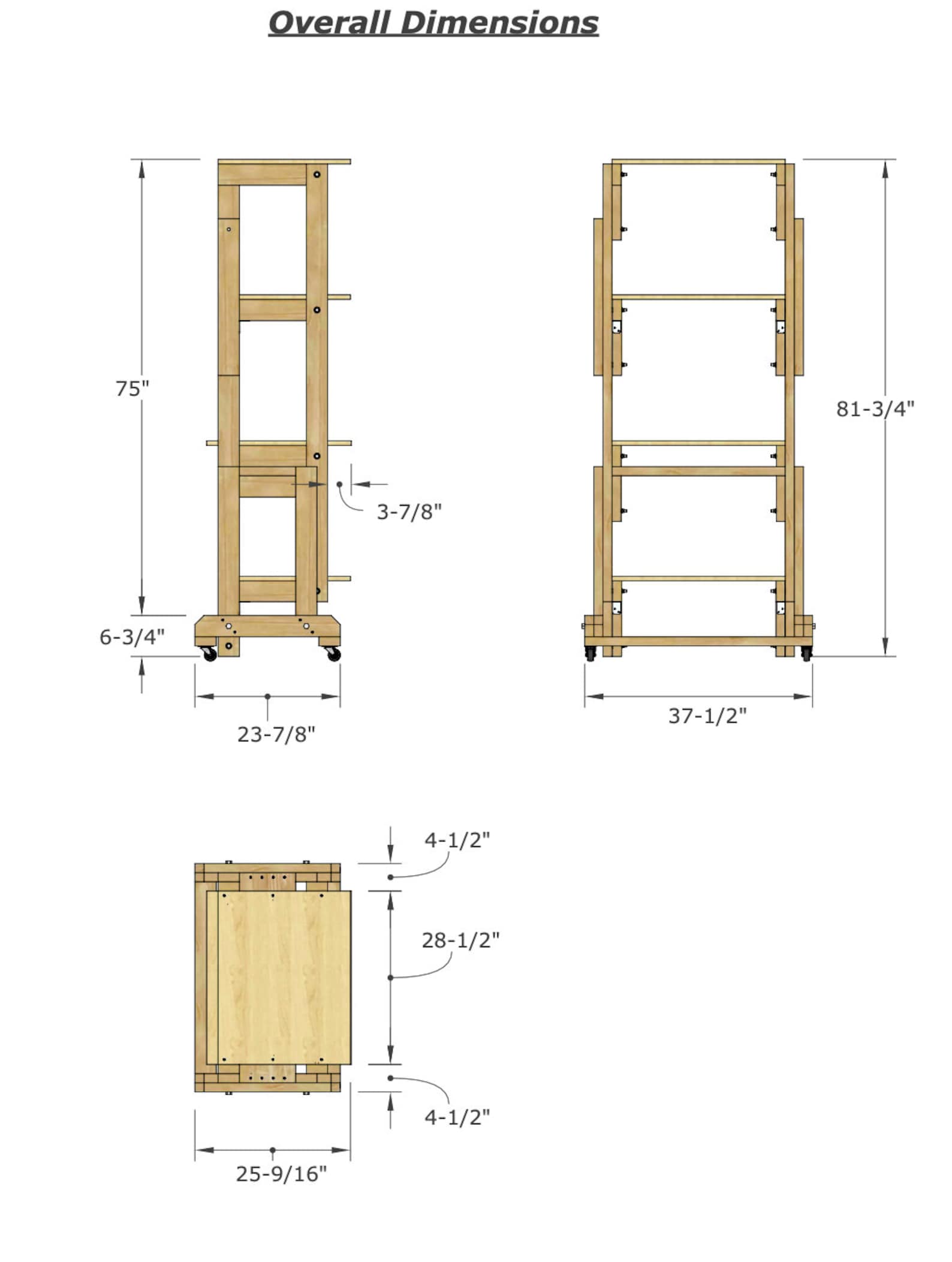 Overall Dimensions

75"

3-7/8"

6-3/4"

23-7/8"

81-3/4"

37-1/2"

4-1/2"

28-1/2"

4-1/2"

25-9/16"