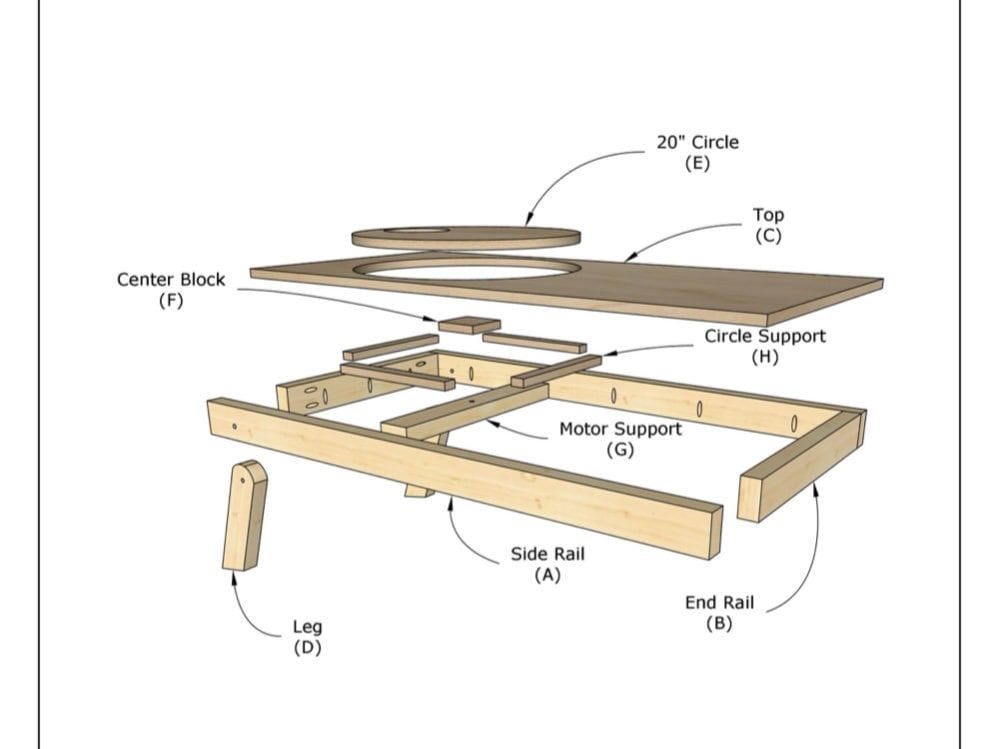 20" Circle
(E)

Top
(C)

Center Block
(F)

Circle Support
(H)

Motor Support
(G)

Side Rail
(A)

End Rail
(B)

Leg
(D)