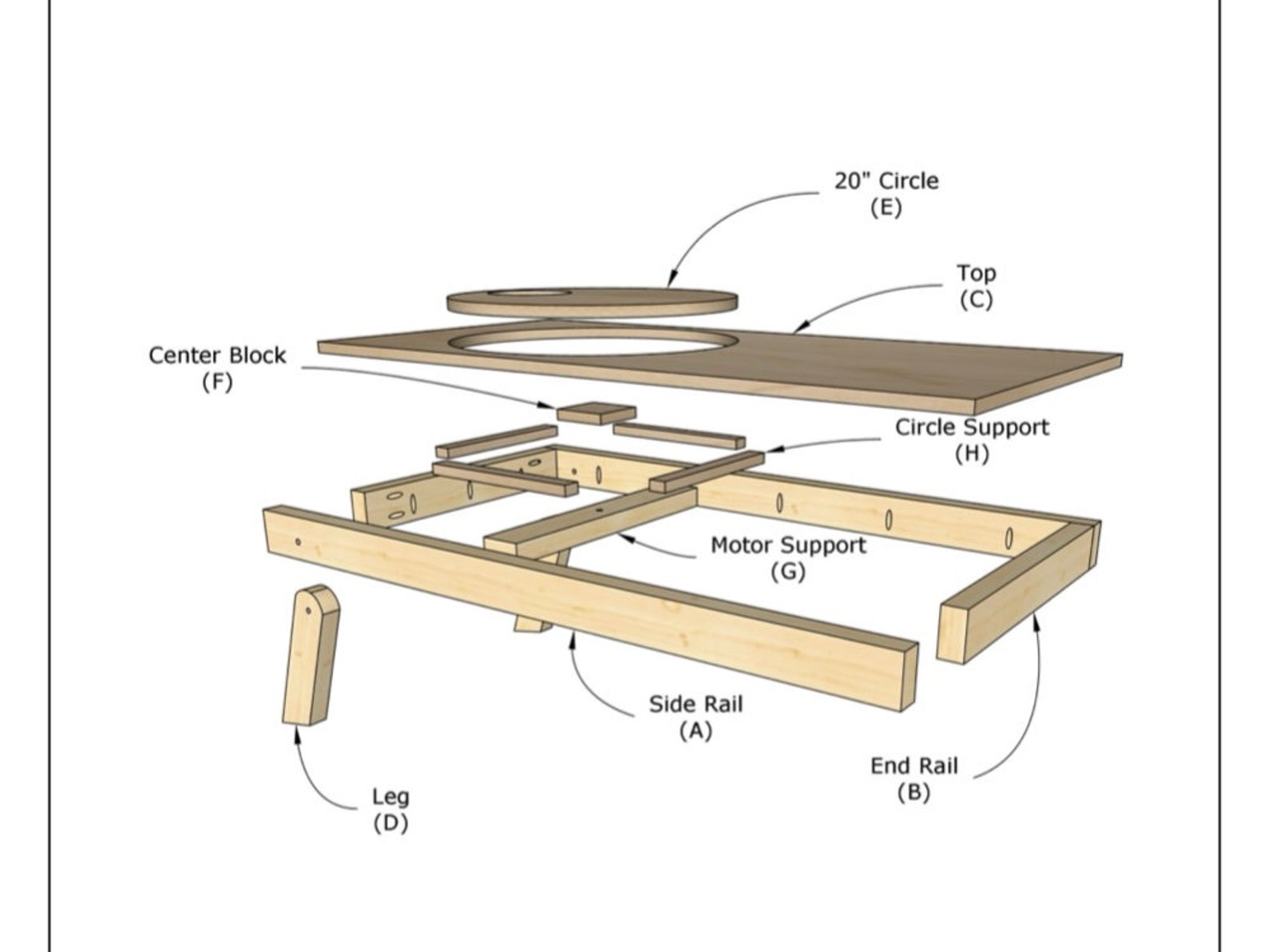 20" Circle
(E)

Top
(C)

Center Block
(F)

Circle Support
(H)

Motor Support
(G)

Side Rail
(A)

End Rail
(B)

Leg
(D)