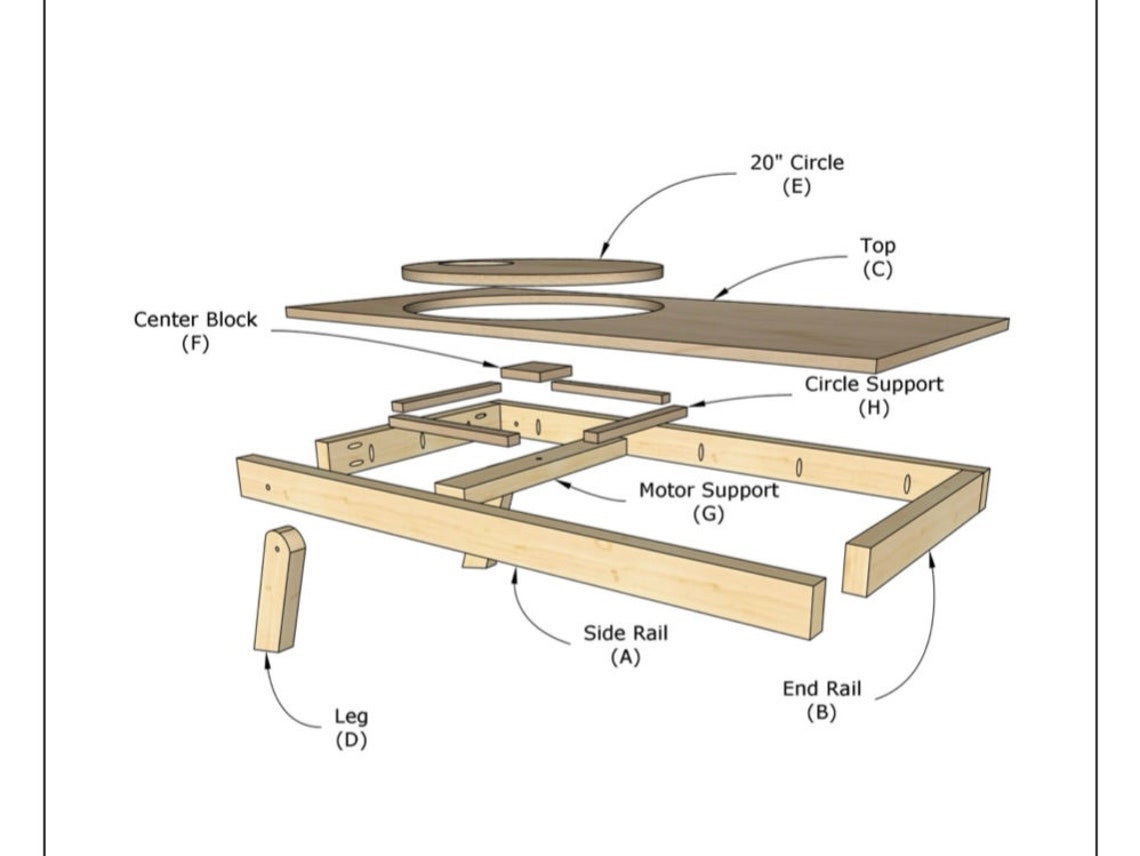 20" Circle
(E)

Top
(C)

Center Block
(F)

Circle Support
(H)

Motor Support
(G)

Side Rail
(A)

End Rail
(B)

Leg
(D)