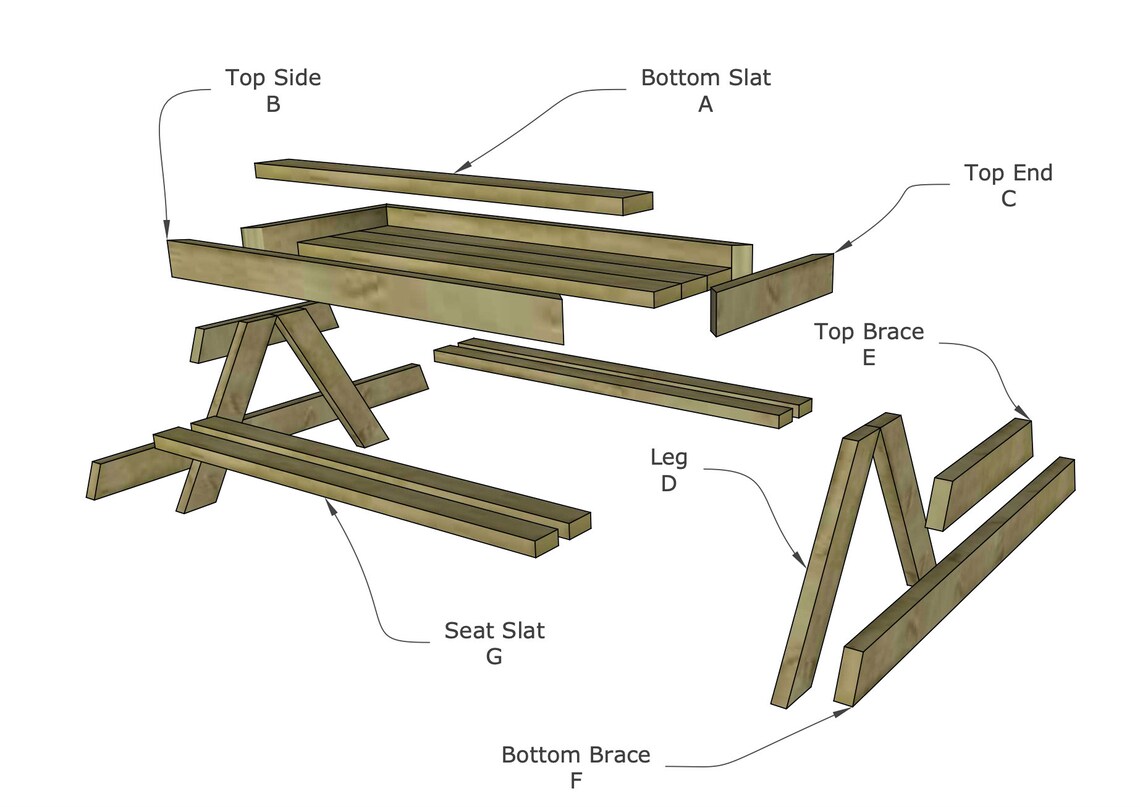 Top Side
B

Bottom Slat
A

Top End
C

Top Brace
E

Leg
D

Seat Slat
G

Bottom Brace
F