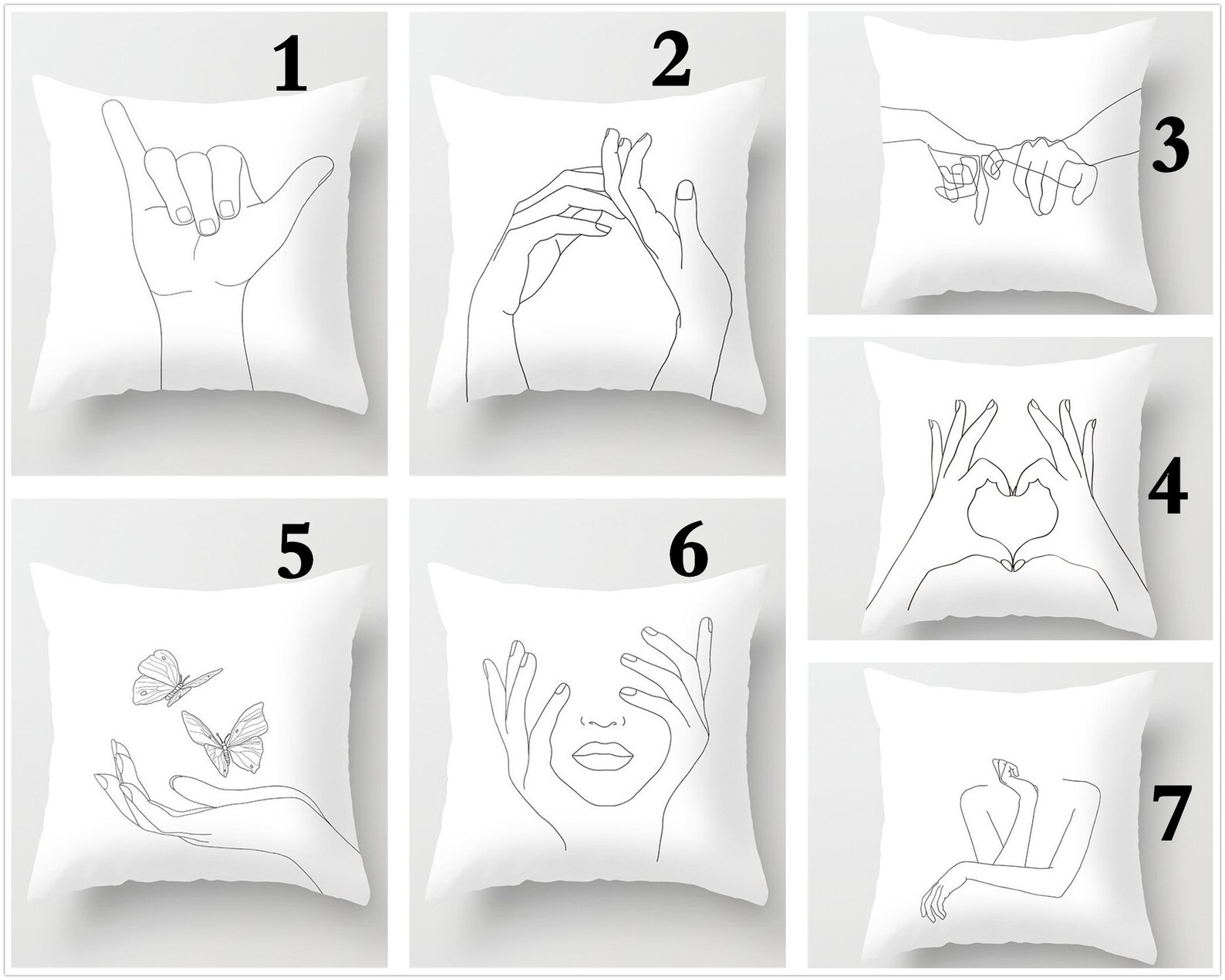 1

2

3

4

5

6

7