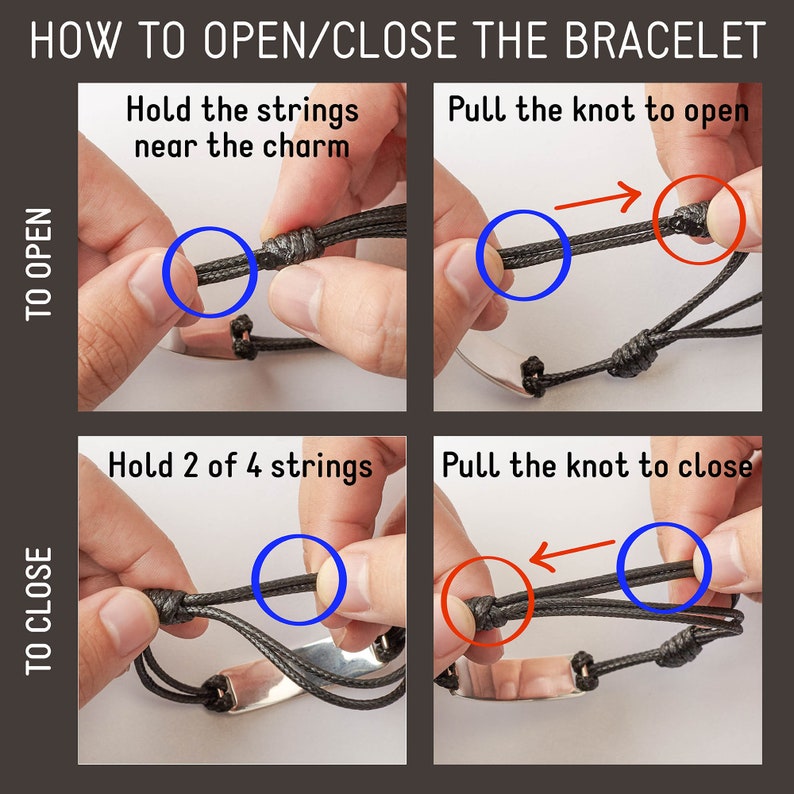 HOW TO OPEN/CLOSE THE BRACELET

TO OPEN

Hold the strings near the charm

Pull the knot to open

TO CLOSE

Hold 2 of 4 strings

Pull the knot to close