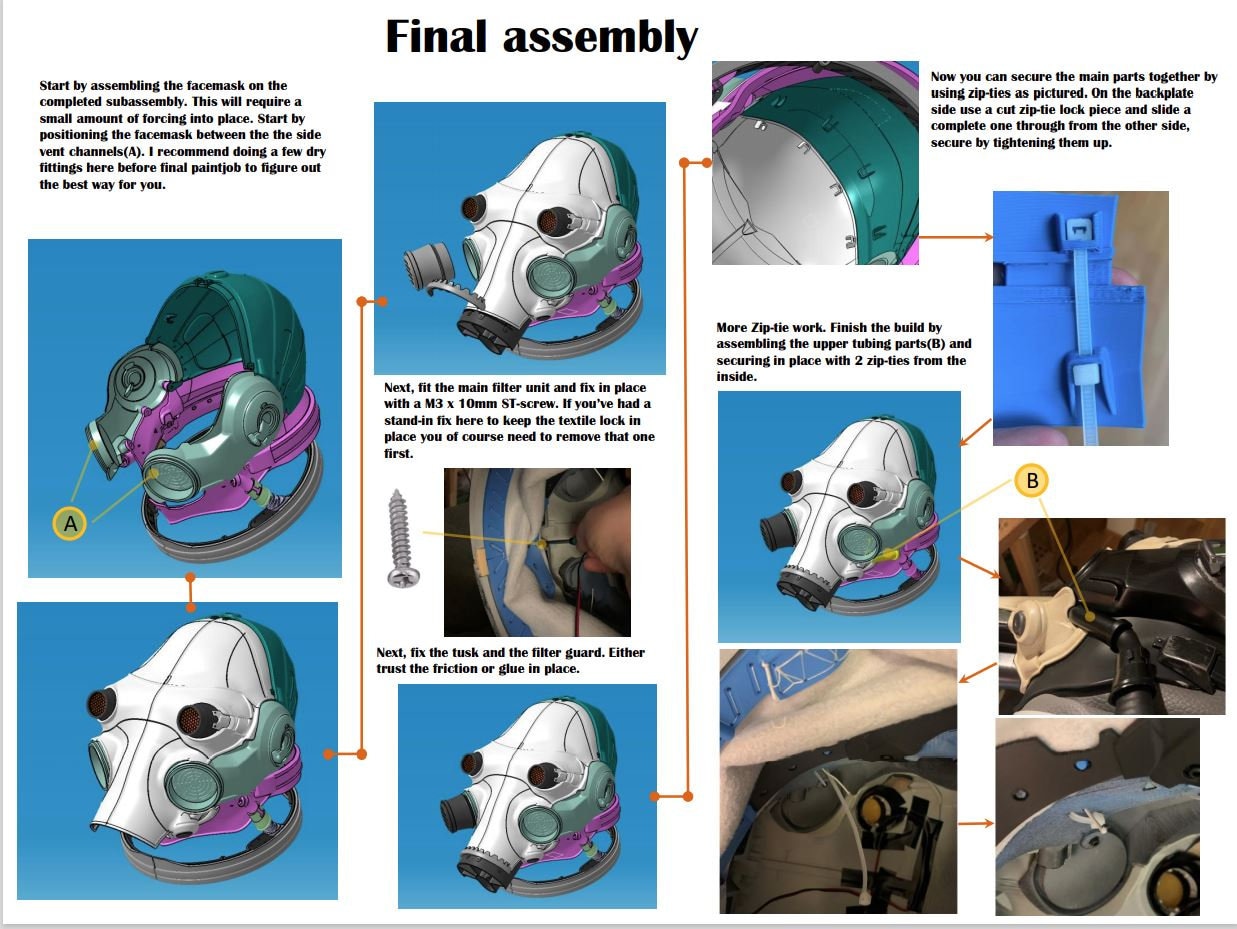 Final assembly

Start by assembling the facemask on the completed subassembly. This will require a small amount of forcing into place. Start by positioning the facemask between the the side vent channels(A). I recommend doing a few dry fittings here before final paintjob to figure out the best way for you.

A

Next, fit the main filter unit and fix in place with a M3 x 10mm ST-screw. If you've had a stand-in fix here to keep the textile lock in place you of course need to remove that one first.

Next, fix the tusk and the filter guard. Either trust the friction or glue in place.

Now you can secure the main parts together by using zip-ties as pictured. On the backplate side use a cut zip-tie lock piece and slide a complete one through from the other side, secure by tightening them up.

More Zip-tie work. Finish the build by assembling the upper tubing parts(B) and securing in place with 2 zip-ties from the inside.

B