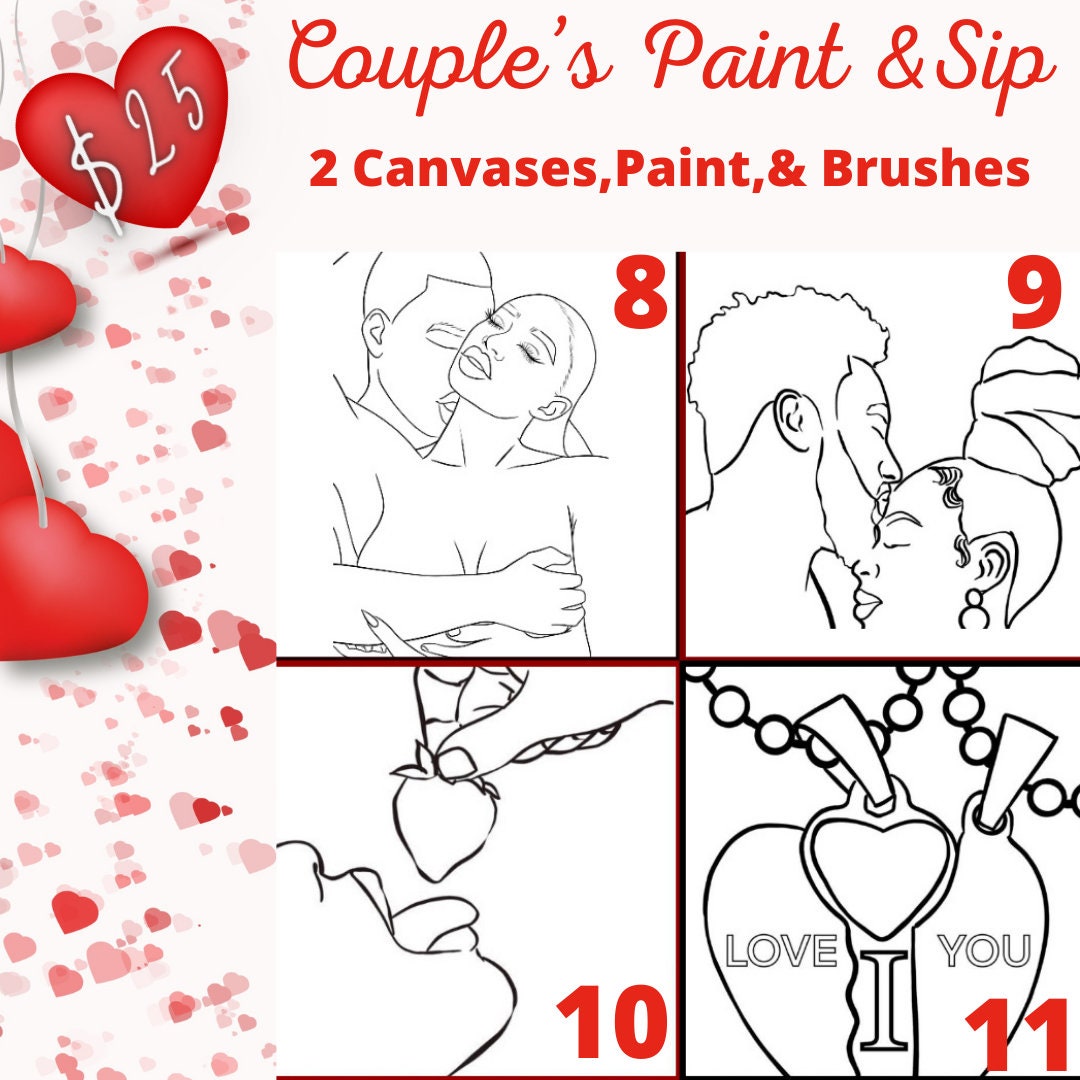 $25

Couple's Paint &Sip

2 Canvases,Paint,& Brushes

8

9

10

LOVE I YOU

11