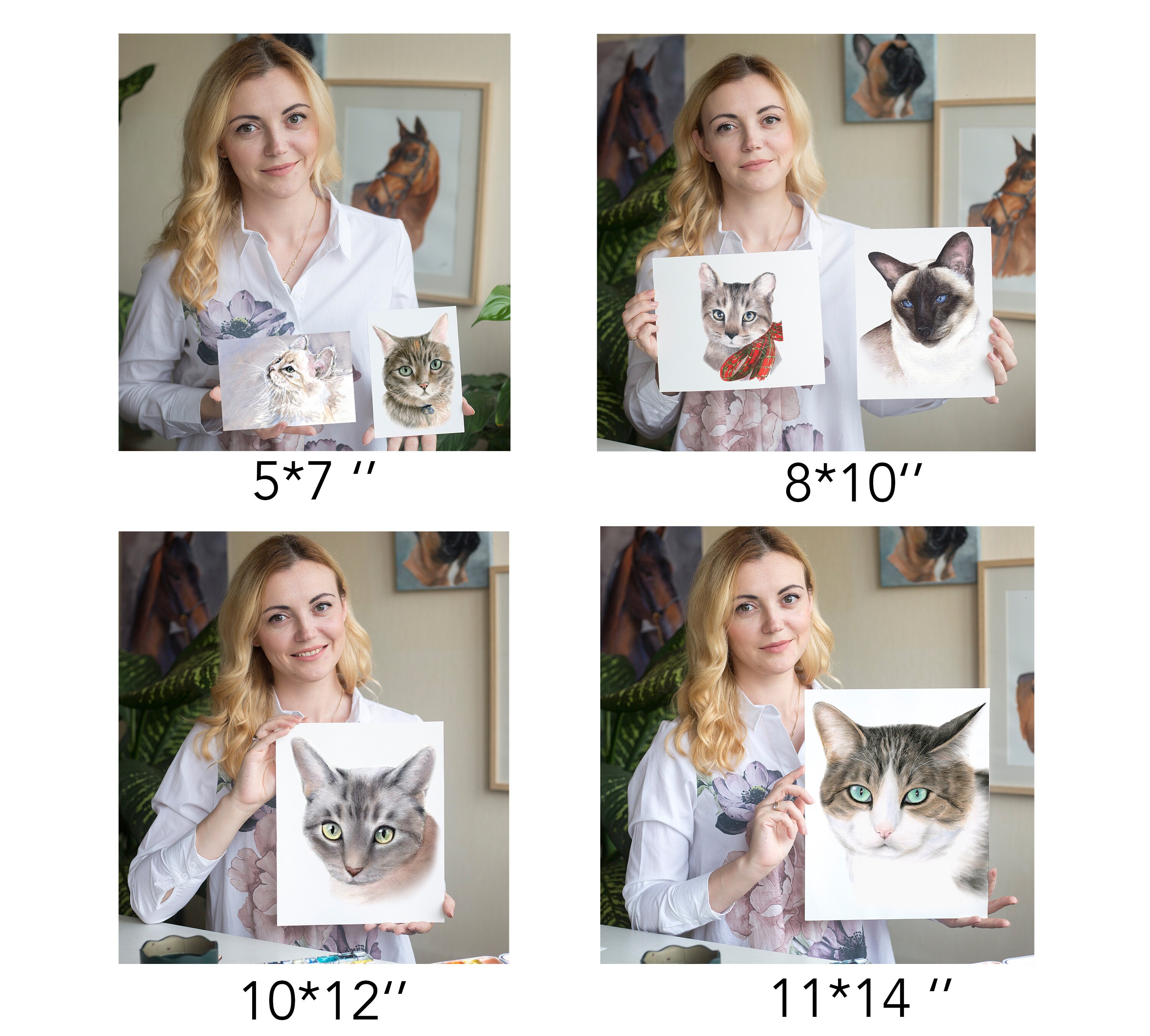 5*7 ''

8*10''

10*12''

11*14 ''