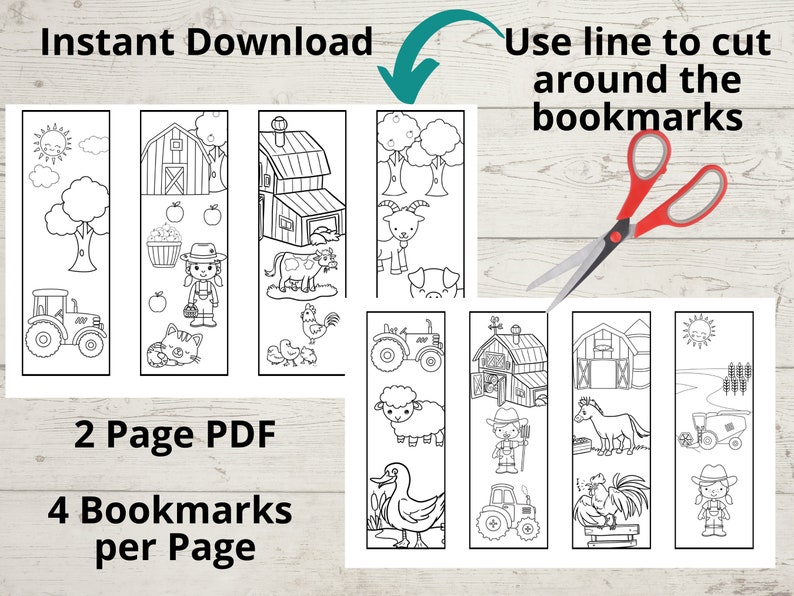 Instant Download

Use line to cut around the bookmarks

2 Page PDF

4 Bookmarks per Page