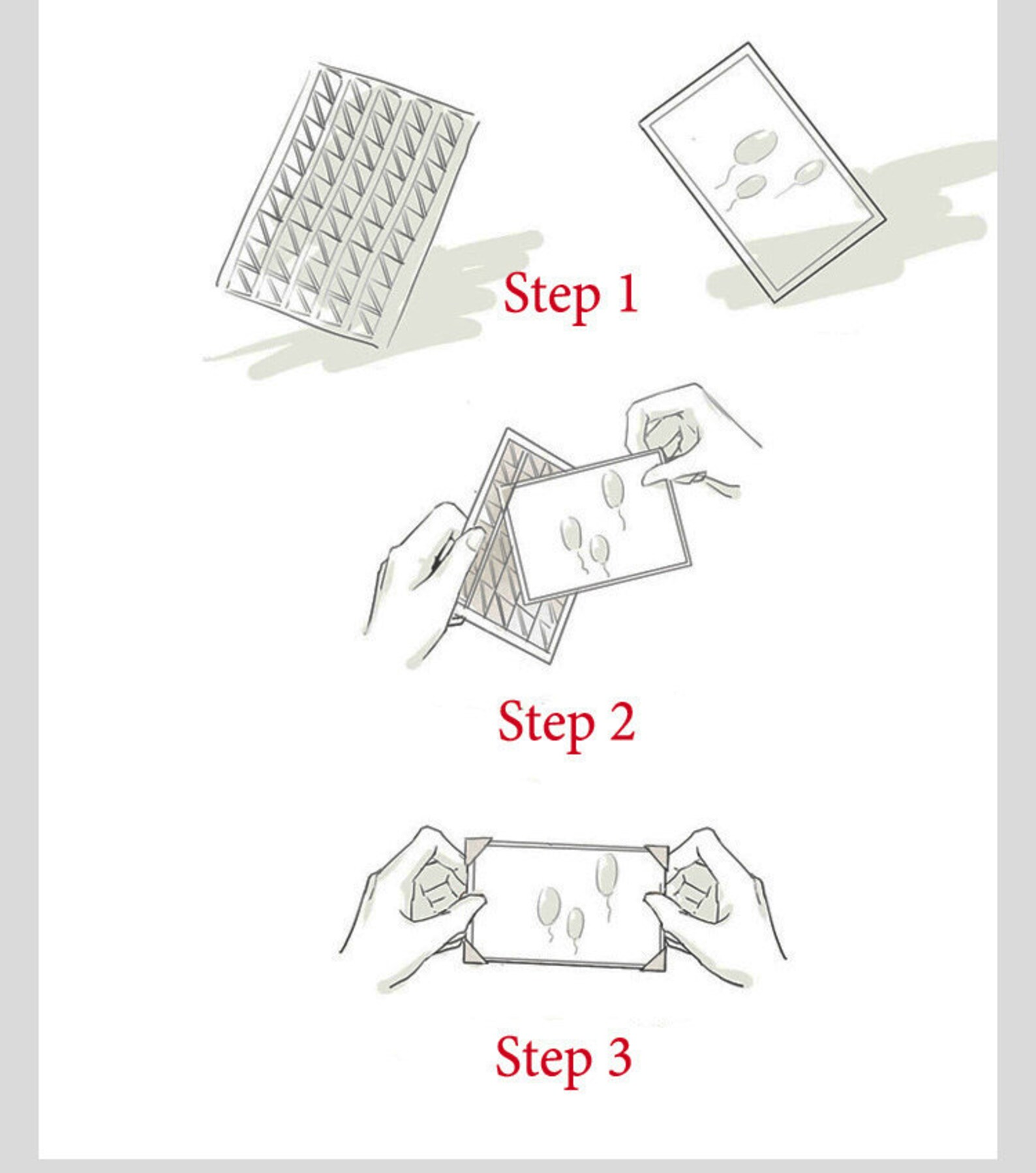 Step 1

Step 2

Step 3