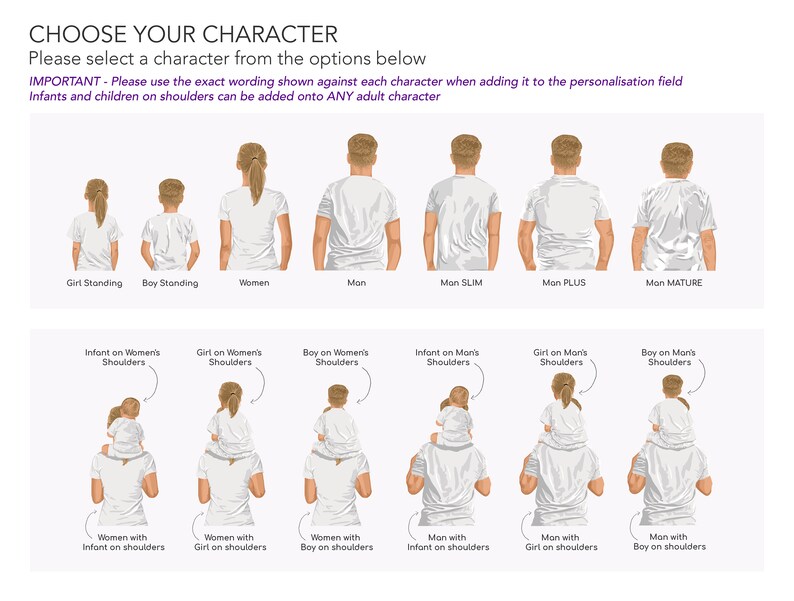 CHOOSE YOUR CHARACTER
Please select a character from the options below
IMPORTANT - Please use the exact wording shown against each character when adding it to the personalisation field
Infants and children on shoulders can be added onto ANY adult character

Girl Standing
Boy Standing
Women
Man
Man SLIM
Man PLUS
Man MATURE

Infant on Women's Shoulders
Girl on Women's Shoulders
Boy on Women's Shoulders
Infant on Man's Shoulders
Girl on Man's Shoulders
Boy on Man's Shoulders

Women with Infant on shoulders
Women with Girl on shoulders
Women with Boy on shoulders
Man with Infant on shoulders
Man with Girl on shoulders
Man with Boy on shoulders