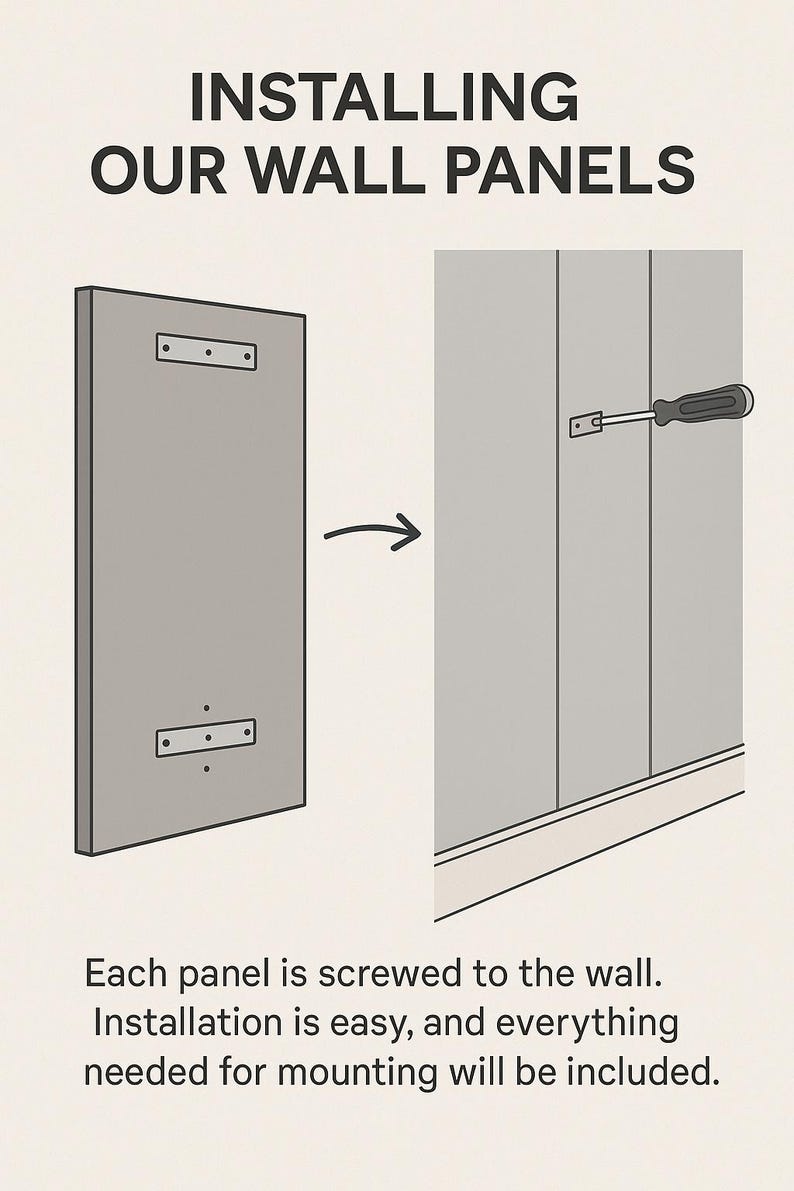 INSTALLING OUR WALL PANELS

Each panel is screwed to the wall. Installation is easy, and everything needed for mounting will be included.