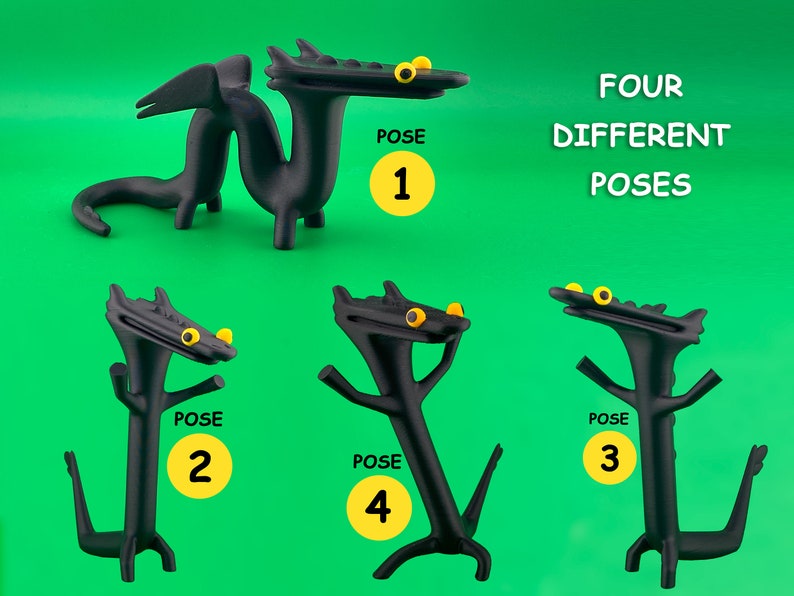 FOUR DIFFERENT POSES

POSE
1

POSE
2

POSE
4

POSE
3