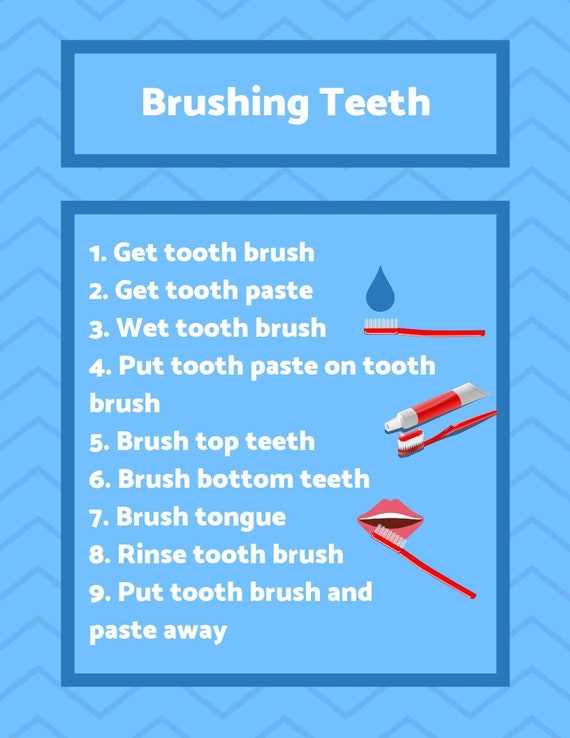 Brushing Teeth

1. Get tooth brush
2. Get tooth paste
3. Wet tooth brush
4. Put tooth paste on tooth brush
5. Brush top teeth
6. Brush bottom teeth
7. Brush tongue
8. Rinse tooth brush
9. Put tooth brush and paste away