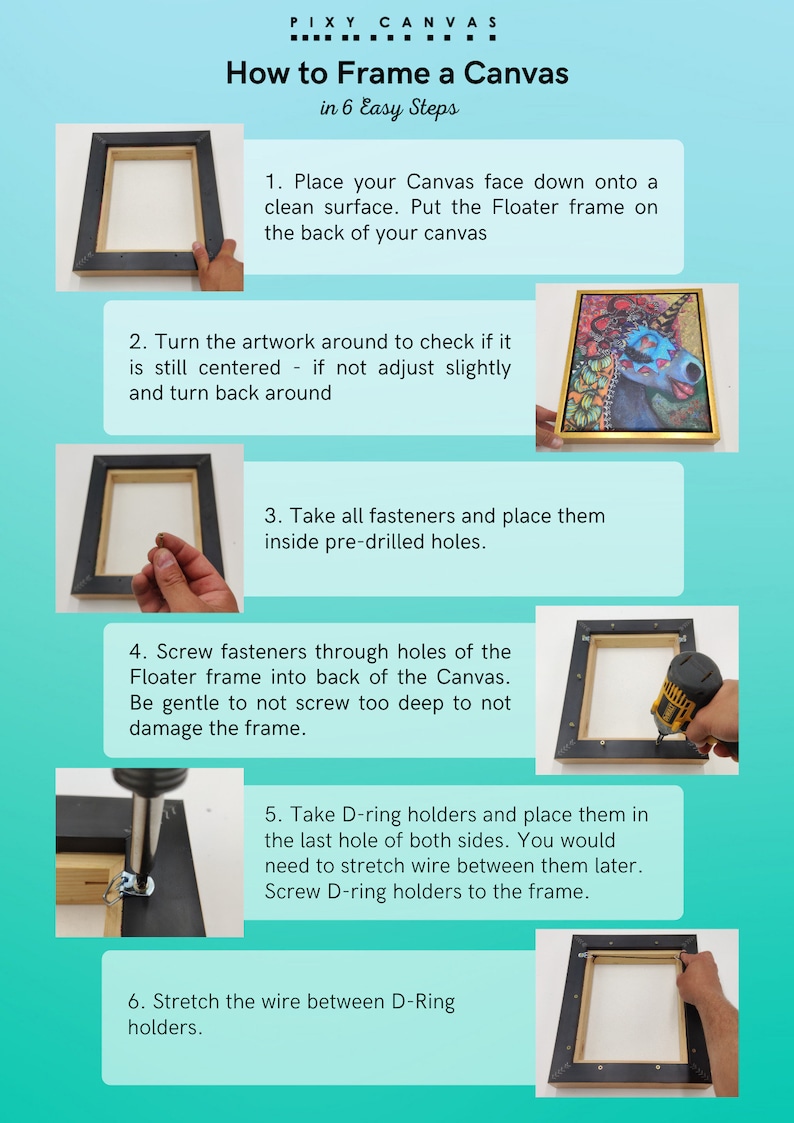 PIXY CANVAS

How to Frame a Canvas

in 6 Easy Steps

1. Place your Canvas face down onto a clean surface. Put the Floater frame on the back of your canvas

2. Turn the artwork around to check if it is still centered - if not adjust slightly and turn back around

3. Take all fasteners and place them inside pre-drilled holes.

4. Screw fasteners through holes of the Floater frame into back of the Canvas. Be gentle to not screw too deep to not damage the frame.

5. Take D-ring holders and place them in the last hole of both sides. You would need to stretch wire between them later. Screw D-ring holders to the frame.

6. Stretch the wire between D-Ring holders.