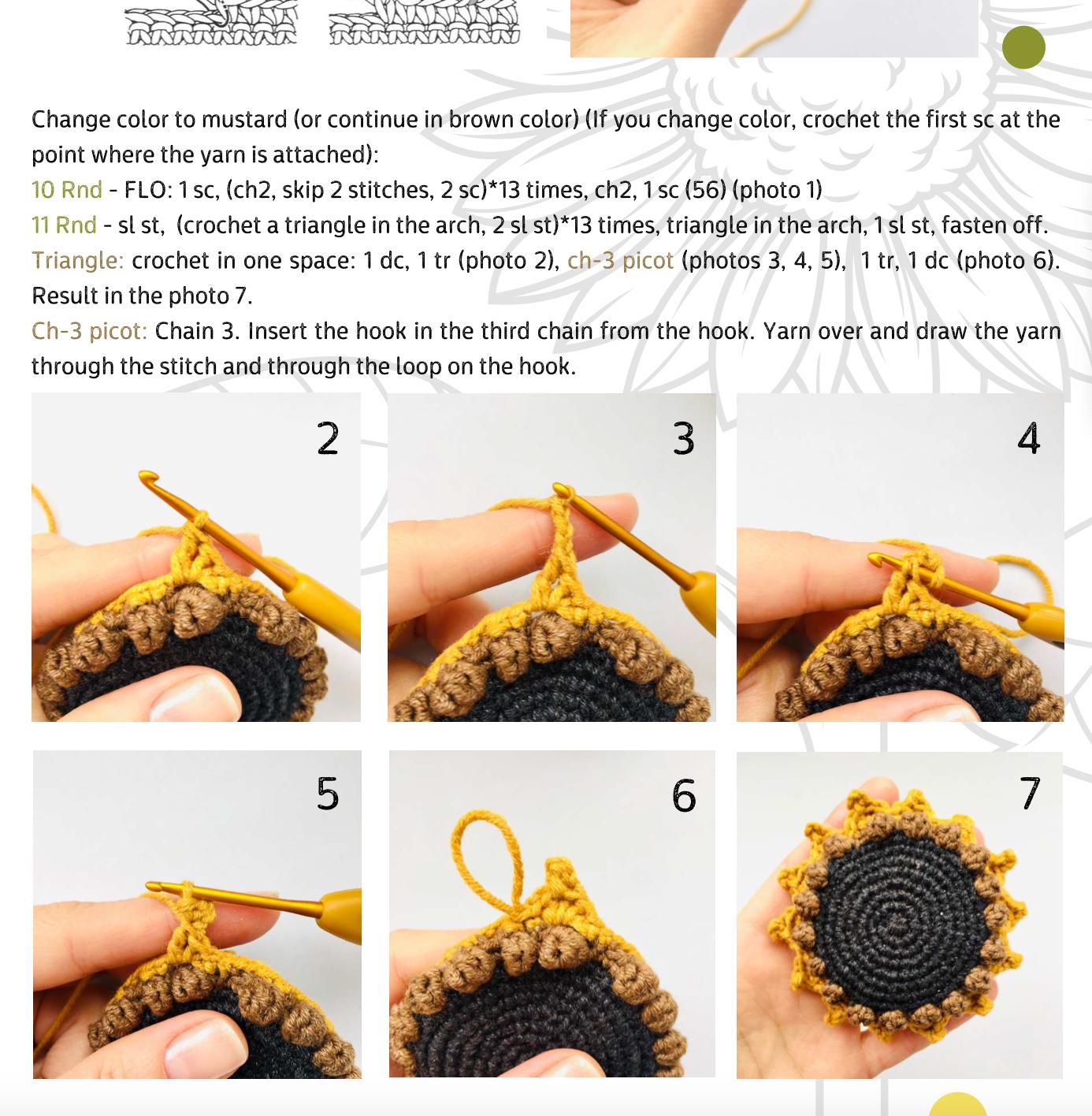 Change color to mustard (or continue in brown color) (If you change color, crochet the first sc at the point where the yarn is attached):
10 Rnd - FLO: 1 sc, (ch2, skip 2 stitches, 2 sc)*13 times, ch2, 1 sc (56) (photo 1)
11 Rnd - sl st, (crochet a triangle in the arch, 2 sl st)*13 times, triangle in the arch, 1 sl st, fasten off.
Triangle: crochet in one space: 1 dc, 1 tr (photo 2), ch-3 picot (photos 3, 4, 5), 1 tr, 1 dc (photo 6). Result in the photo 7.
Ch-3 picot: Chain 3. Insert the hook in the third chain from the hook. Yarn over and draw the yarn through the stitch and through the loop on the hook.

2

3

4

5

6

7