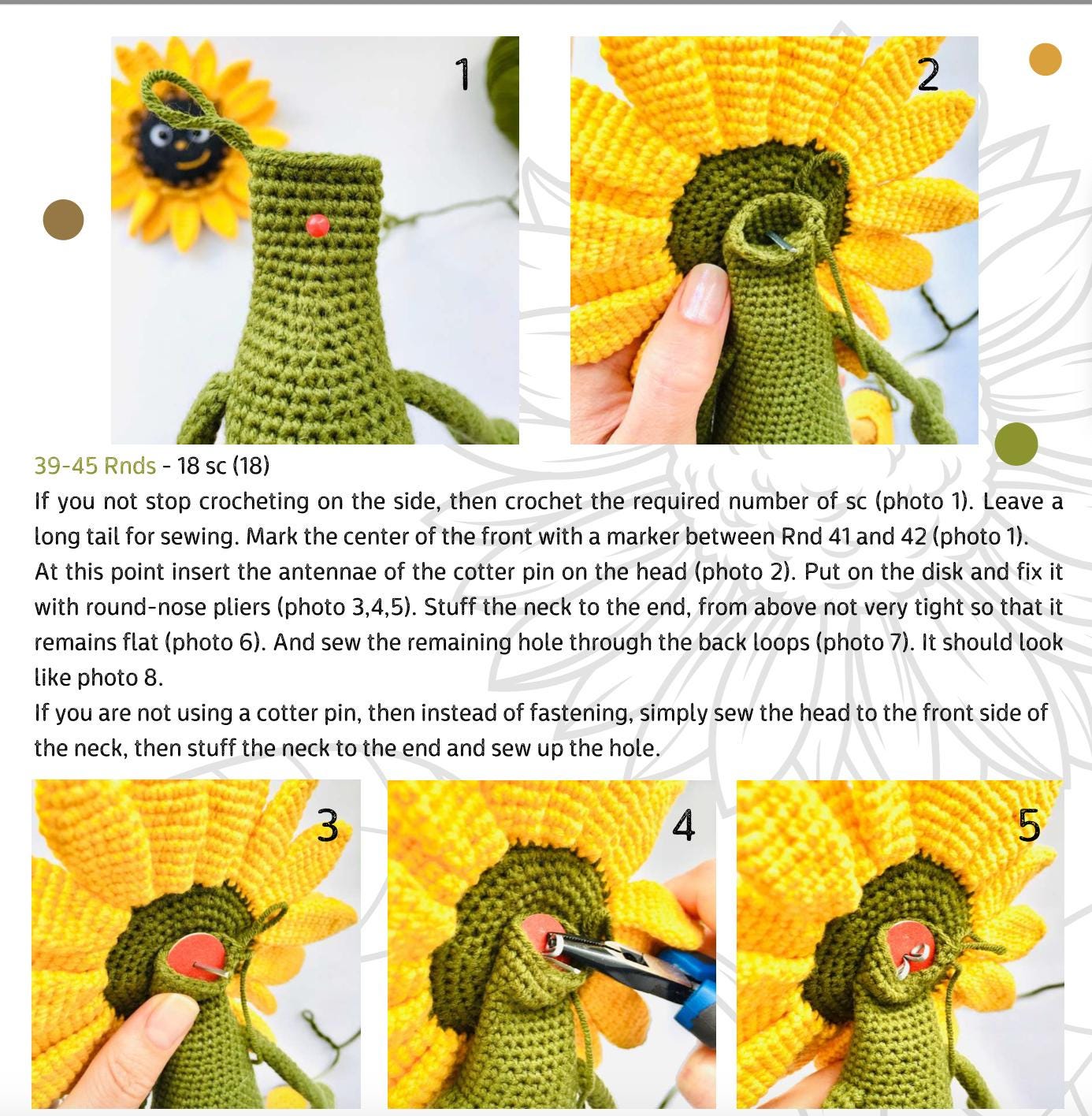 1

2

39-45 Rnds - 18 sc (18)

If you not stop crocheting on the side, then crochet the required number of sc (photo 1). Leave a long tail for sewing. Mark the center of the front with a marker between Rnd 41 and 42 (photo 1).
At this point insert the antennae of the cotter pin on the head (photo 2). Put on the disk and fix it with round-nose pliers (photo 3,4,5). Stuff the neck to the end, from above not very tight so that it remains flat (photo 6). And sew the remaining hole through the back loops (photo 7). It should look like photo 8.
If you are not using a cotter pin, then instead of fastening, simply sew the head to the front side of the neck, then stuff the neck to the end and sew up the hole.

3

4

5