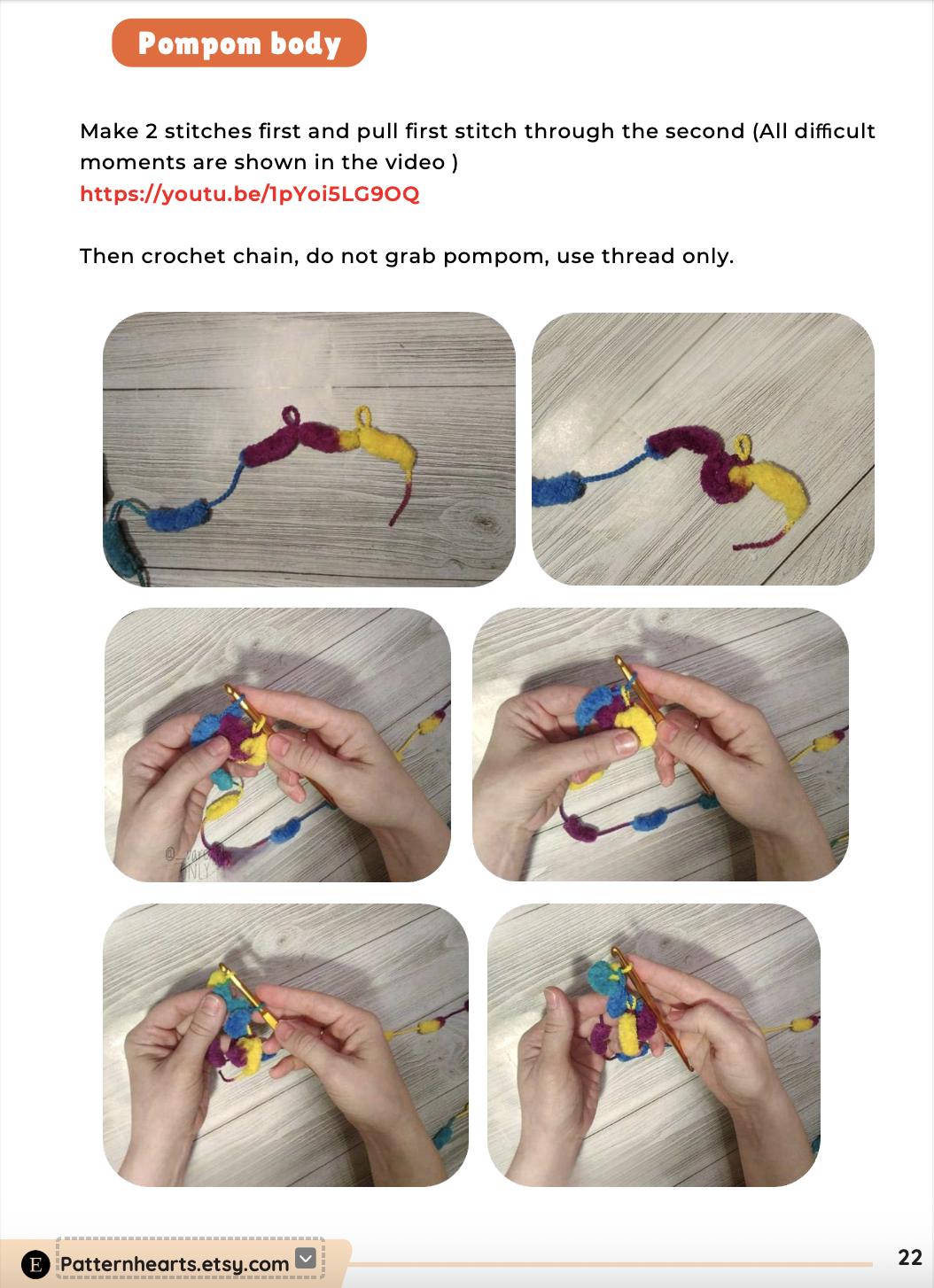 Pompom body

Make 2 stitches first and pull first stitch through the second (All difficult moments are shown in the video )
https://youtu.be/1pYoi5LG9OQ

Then crochet chain, do not grab pompom, use thread only.

E Patternhearts.etsy.com

22