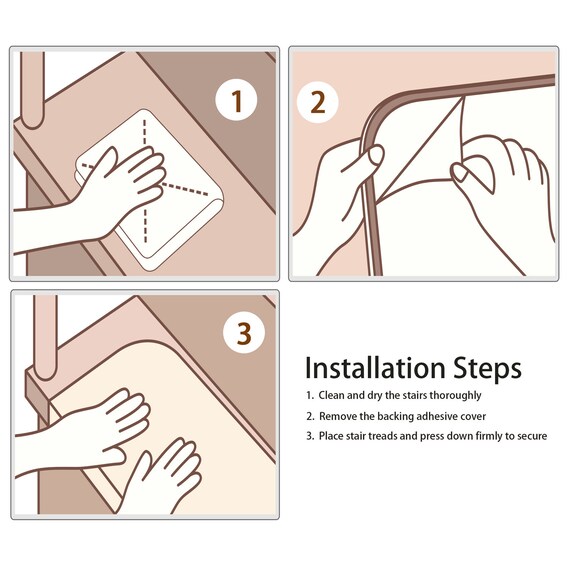 1

2

3

Installation Steps

1. Clean and dry the stairs thoroughly

2. Remove the backing adhesive cover

3. Place stair treads and press down firmly to secure