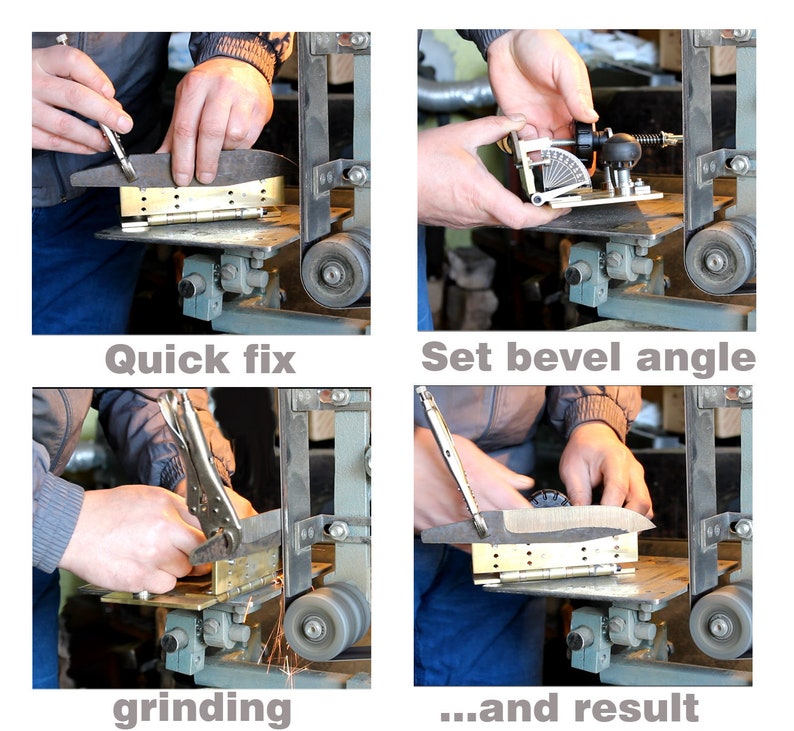 Quick fix

Set bevel angle

grinding

...and result