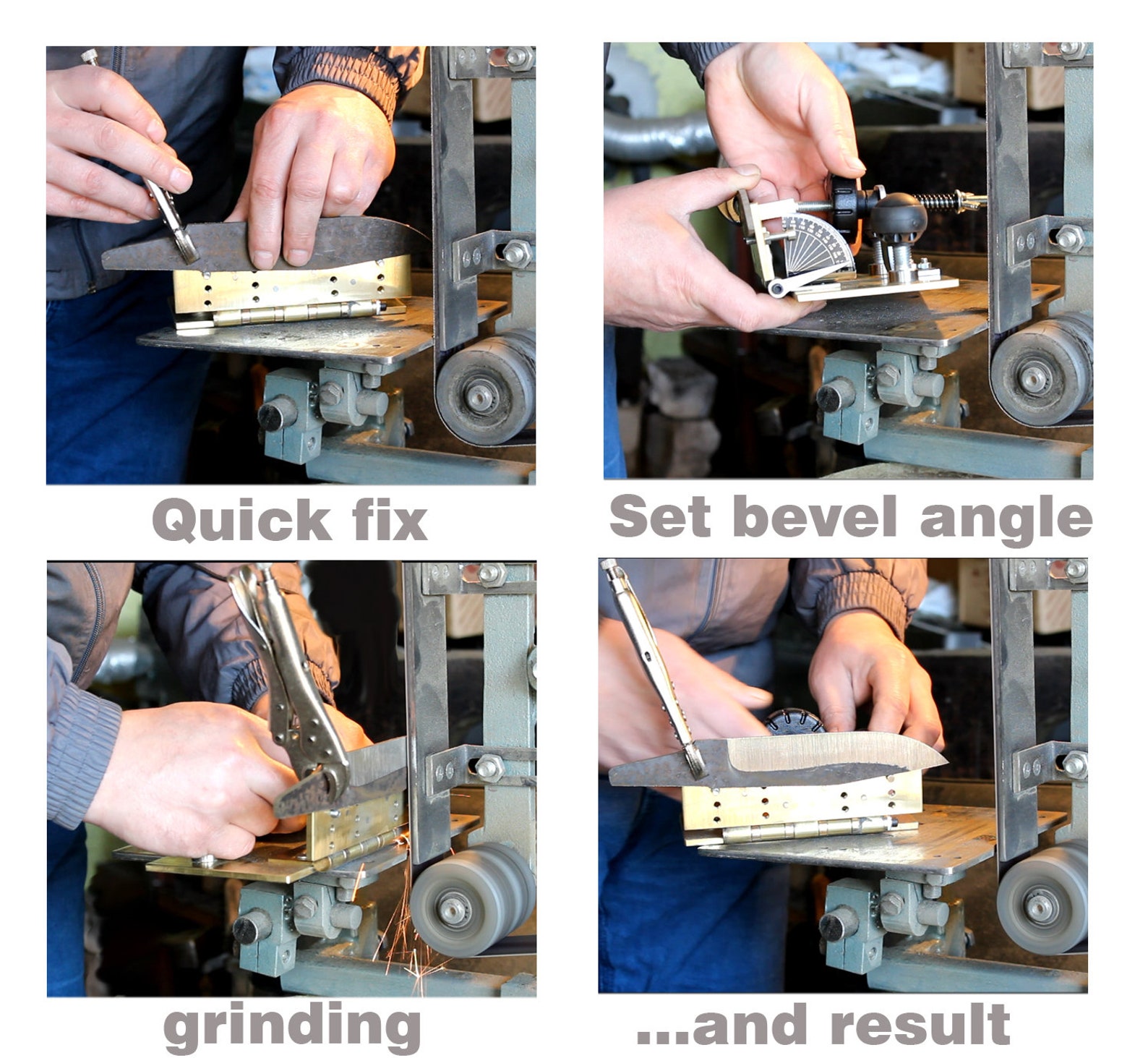 Quick fix

Set bevel angle

grinding

...and result