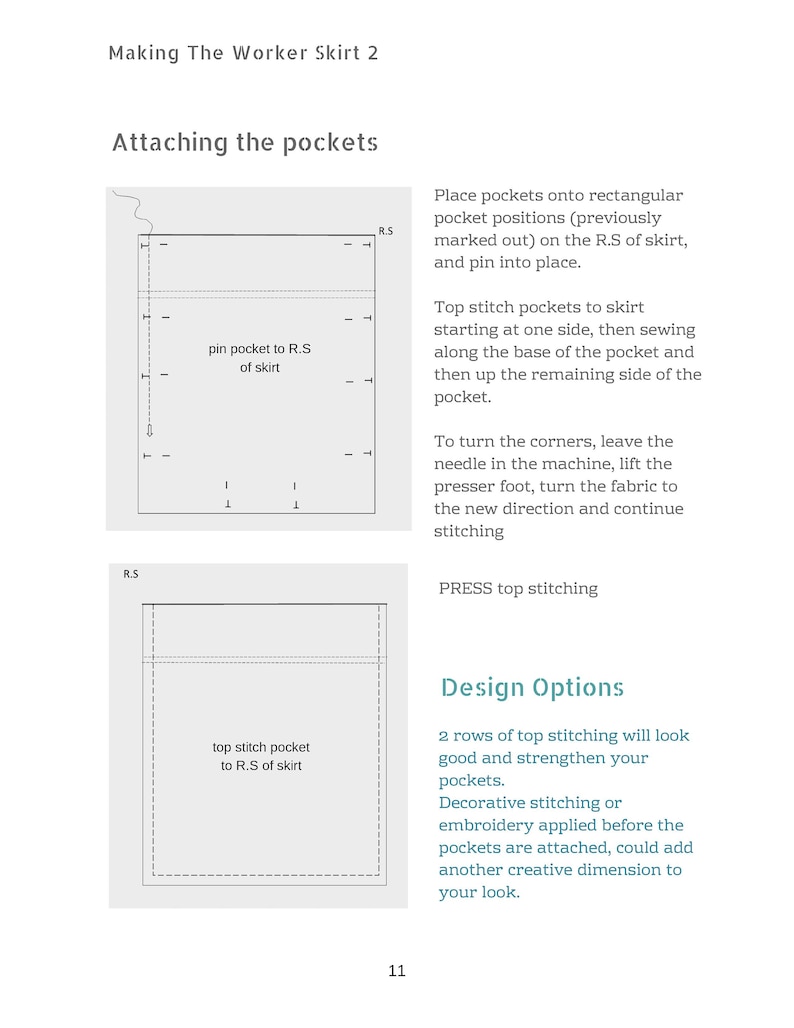 Making The Worker Skirt 2

Attaching the pockets

R.S

pin pocket to R.S of skirt

Place pockets onto rectangular pocket positions (previously marked out) on the R.S of skirt, and pin into place.

Top stitch pockets to skirt starting at one side, then sewing along the base of the pocket and then up the remaining side of the pocket.

To turn the corners, leave the needle in the machine, lift the presser foot, turn the fabric to the new direction and continue stitching

R.S

top stitch pocket to R.S of skirt

PRESS top stitching

Design Options

2 rows of top stitching will look good and strengthen your pockets.
Decorative stitching or embroidery applied before the pockets are attached, could add another creative dimension to your look.

11