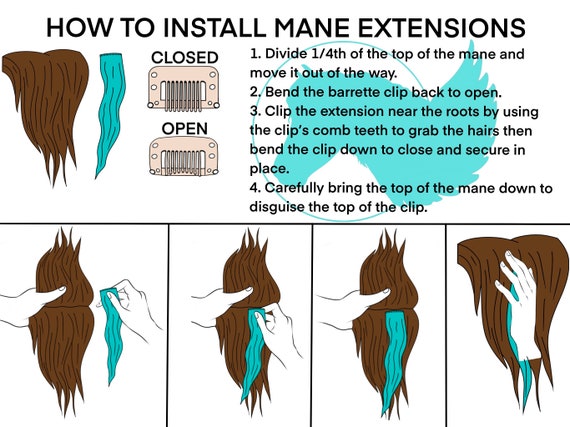 HOW TO INSTALL MANE EXTENSIONS

CLOSED

OPEN

1. Divide 1/4th of the top of the mane and move it out of the way.
2. Bend the barrette clip back to open.
3. Clip the extension near the roots by using the clip's comb teeth to grab the hairs then bend the clip down to close and secure in place.
4. Carefully bring the top of the mane down to disguise the top of the clip.