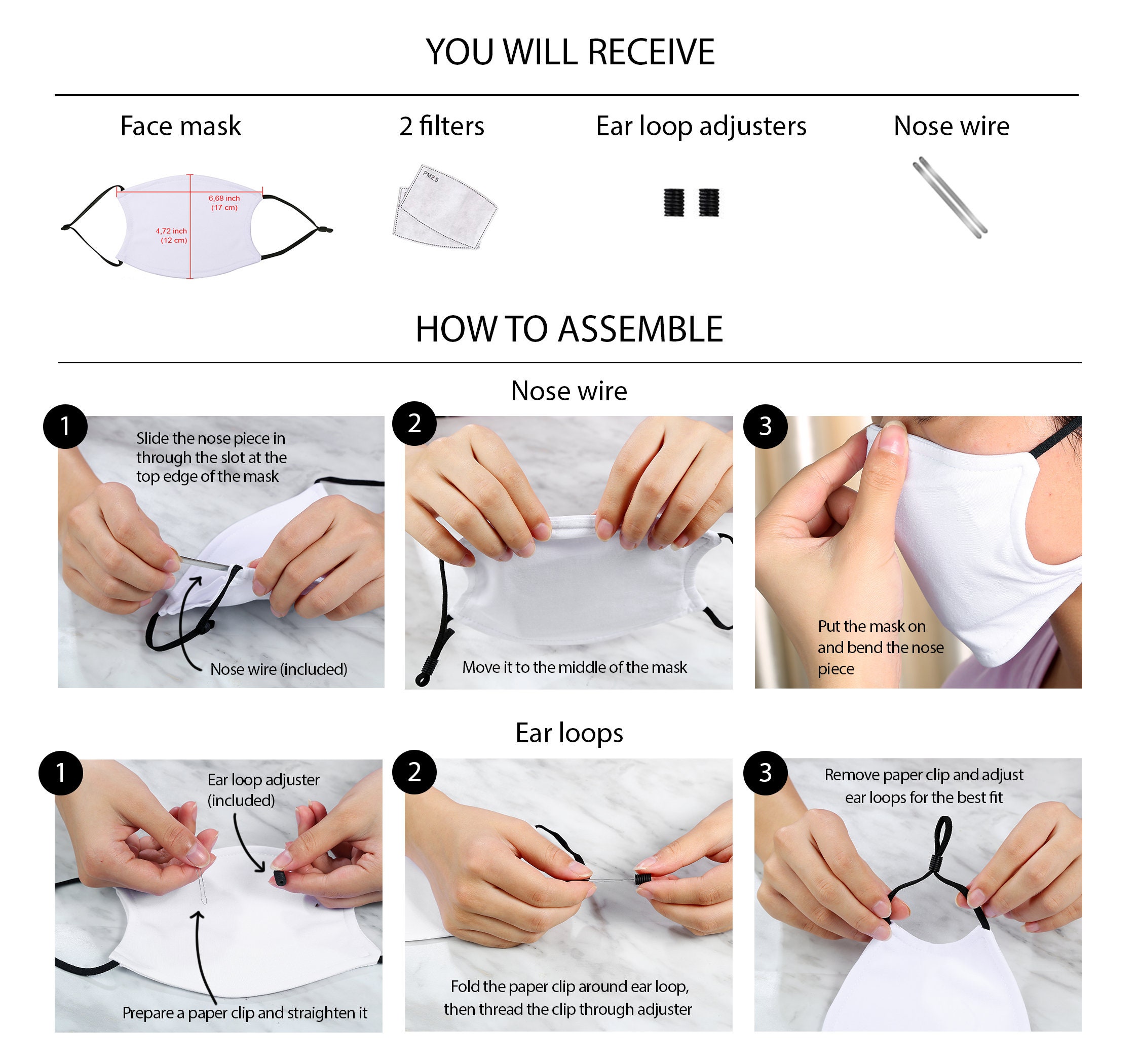 YOU WILL RECEIVE

Face mask

6,68 inch (17 cm)

4,72 inch (12 cm)

2 filters

PM2.5

Ear loop adjusters

Nose wire

HOW TO ASSEMBLE

Nose wire

1

Slide the nose piece in through the slot at the top edge of the mask

Nose wire (included)

2

Move it to the middle of the mask

3

Put the mask on and bend the nose piece

Ear loops

1

Ear loop adjuster (included)

Prepare a paper clip and straighten it

2

Fold the paper clip around ear loop, then thread the clip through adjuster

3

Remove paper clip and adjust ear loops for the best fit