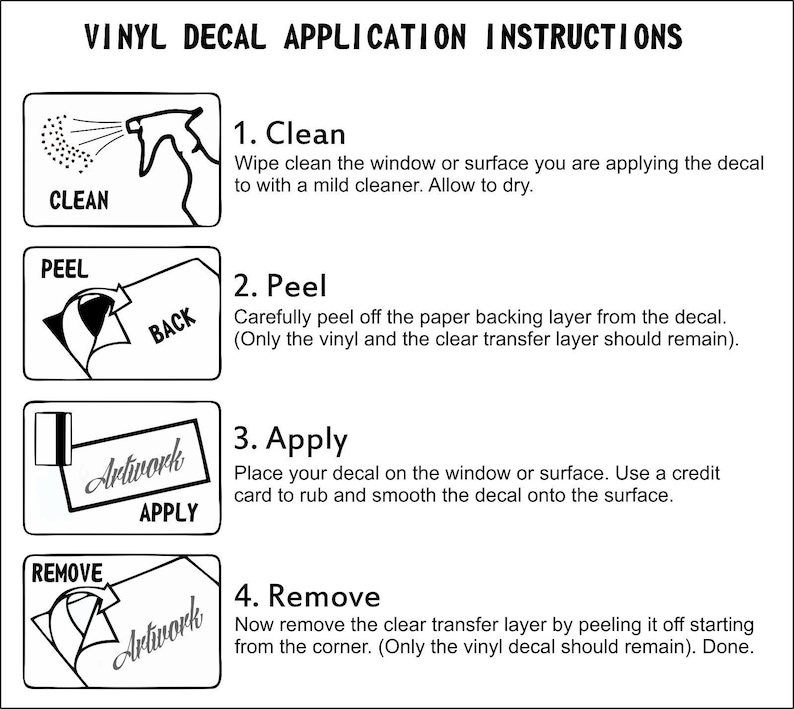 VINYL DECAL APPLICATION INSTRUCTIONS

CLEAN

1. Clean
Wipe clean the window or surface you are applying the decal to with a mild cleaner. Allow to dry.

PEEL
BACK

2. Peel
Carefully peel off the paper backing layer from the decal. (Only the vinyl and the clear transfer layer should remain).

Artwork
APPLY

3. Apply
Place your decal on the window or surface. Use a credit card to rub and smooth the decal onto the surface.

REMOVE
Artwork

4. Remove
Now remove the clear transfer layer by peeling it off starting from the corner. (Only the vinyl decal should remain). Done.