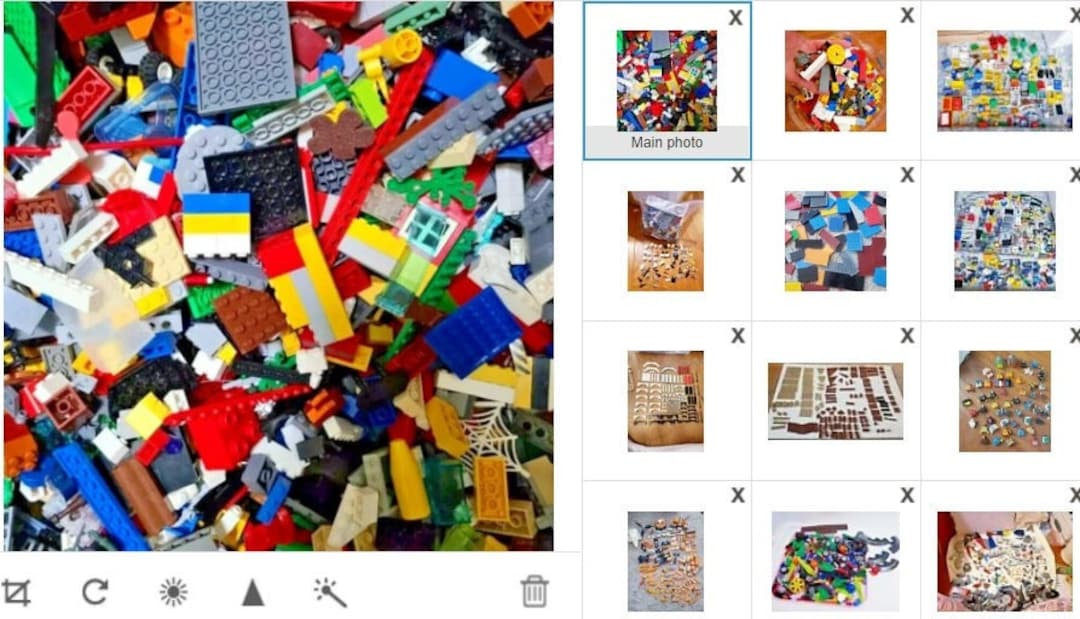 X
Main photo
X
X
X
X
X
X
X
X
X
X
X