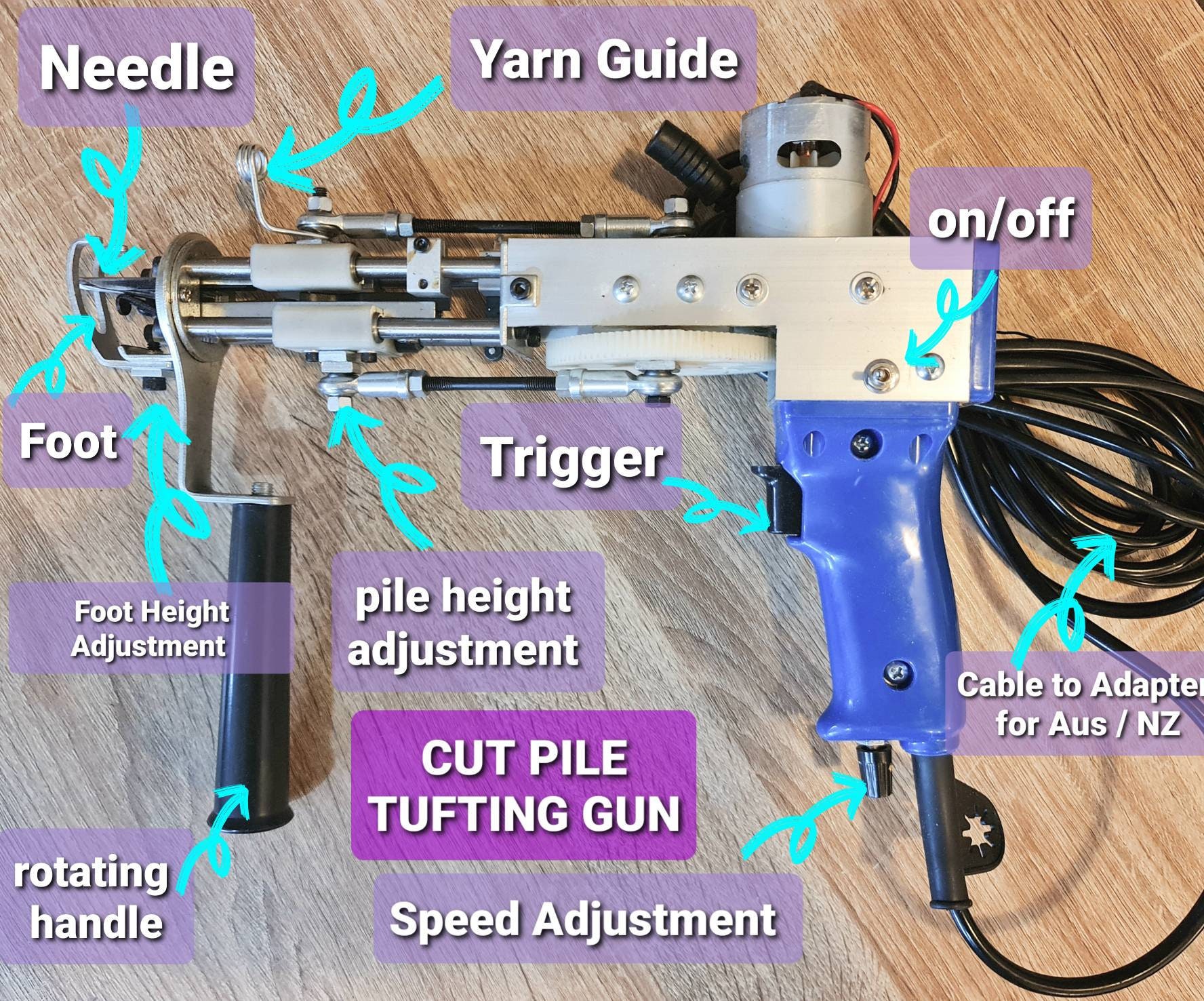 Needle

Yarn Guide

on/off

Foot

Trigger

Foot Height Adjustment

pile height adjustment

Cable to Adapter for Aus / NZ

CUT PILE TUFTING GUN

rotating handle

Speed Adjustment