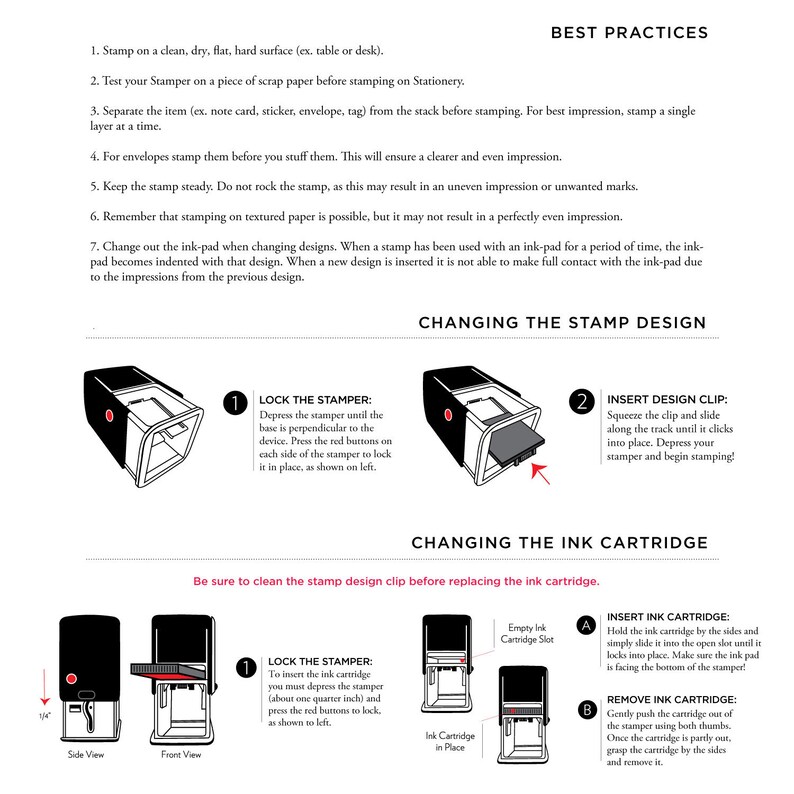 BEST PRACTICES

1. Stamp on a clean, dry, flat, hard surface (ex. table or desk).

2. Test your Stamper on a piece of scrap paper before stamping on Stationery.

3. Separate the item (ex. note card, sticker, envelope, tag) from the stack before stamping. For best impression, stamp a single layer at a time.

4. For envelopes stamp them before you stuff them. This will ensure a clearer and even impression.

5. Keep the stamp steady. Do not rock the stamp, as this may result in an uneven impression or unwanted marks.

6. Remember that stamping on textured paper is possible, but it may not result in a perfectly even impression.

7. Change out the ink-pad when changing designs. When a stamp has been used with an ink-pad for a period of time, the ink-pad becomes indented with that design. When a new design is inserted it is not able to make full contact with the ink-pad due to the impressions from the previous design.

CHANGING THE STAMP DESIGN

1 LOCK THE STAMPER:
Depress the stamper until the base is perpendicular to the device. Press the red buttons on each side of the stamper to lock it in place, as shown on left.

2 INSERT DESIGN CLIP:
Squeeze the clip and slide along the track until it clicks into place. Depress your stamper and begin stamping!

CHANGING THE INK CARTRIDGE

Be sure to clean the stamp design clip before replacing the ink cartridge.

1/4"

Side View

Front View

1 LOCK THE STAMPER:
To insert the ink cartridge you must depress the stamper (about one quarter inch) and press the red buttons to lock, as shown to left.

Empty Ink Cartridge Slot

Ink Cartridge in Place

A INSERT INK CARTRIDGE:
Hold the ink cartridge by the sides and simply slide it into the open slot until it locks into place. Make sure the ink pad is facing the bottom of the stamper!

B REMOVE INK CARTRIDGE:
Gently push the cartridge out of the stamper using both thumbs. Once the cartridge is partly out, grasp the cartridge by the sides and remove it.