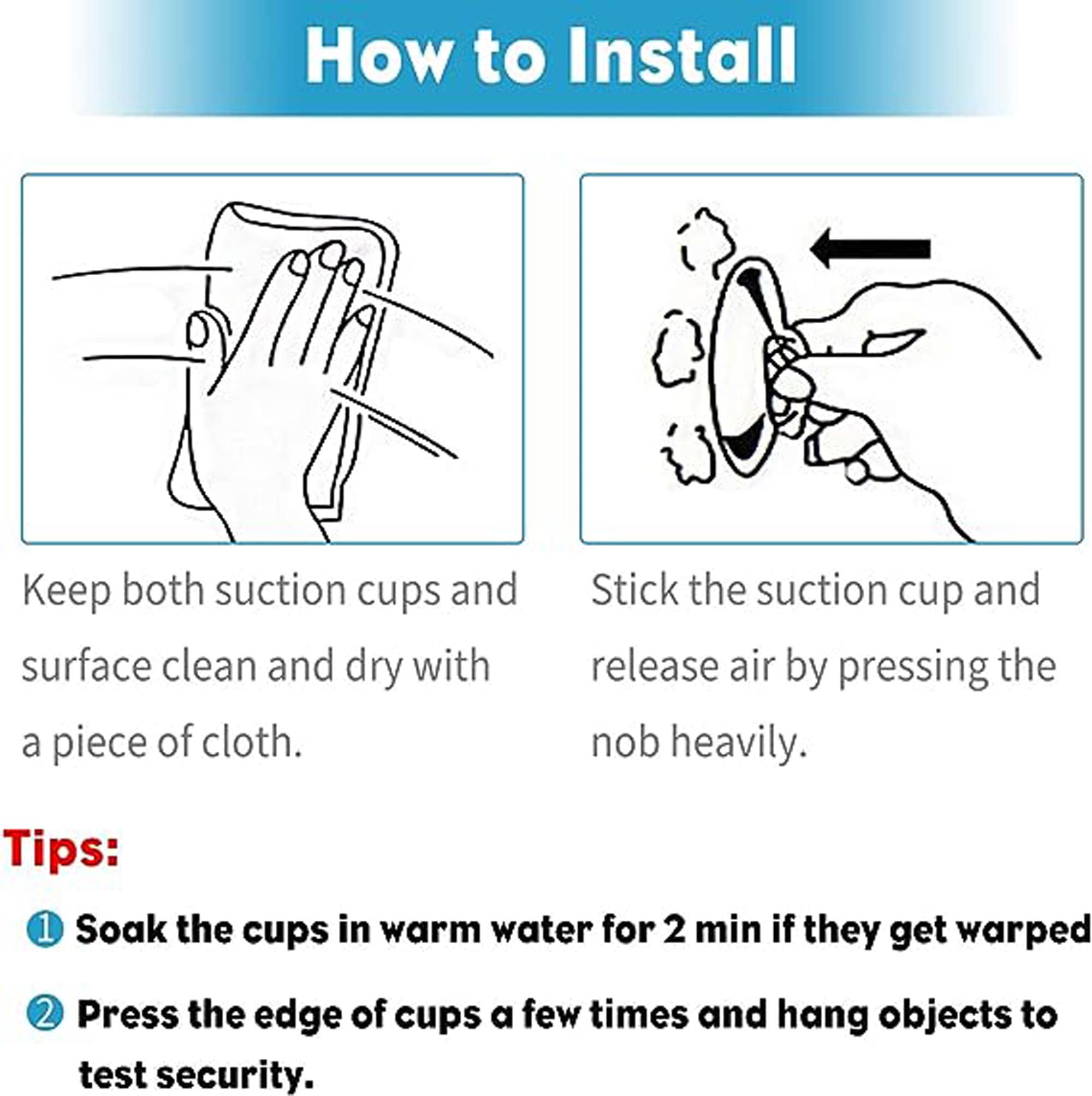 How to Install

Keep both suction cups and surface clean and dry with a piece of cloth.

Stick the suction cup and release air by pressing the nob heavily.

Tips:

① Soak the cups in warm water for 2 min if they get warped

② Press the edge of cups a few times and hang objects to test security.