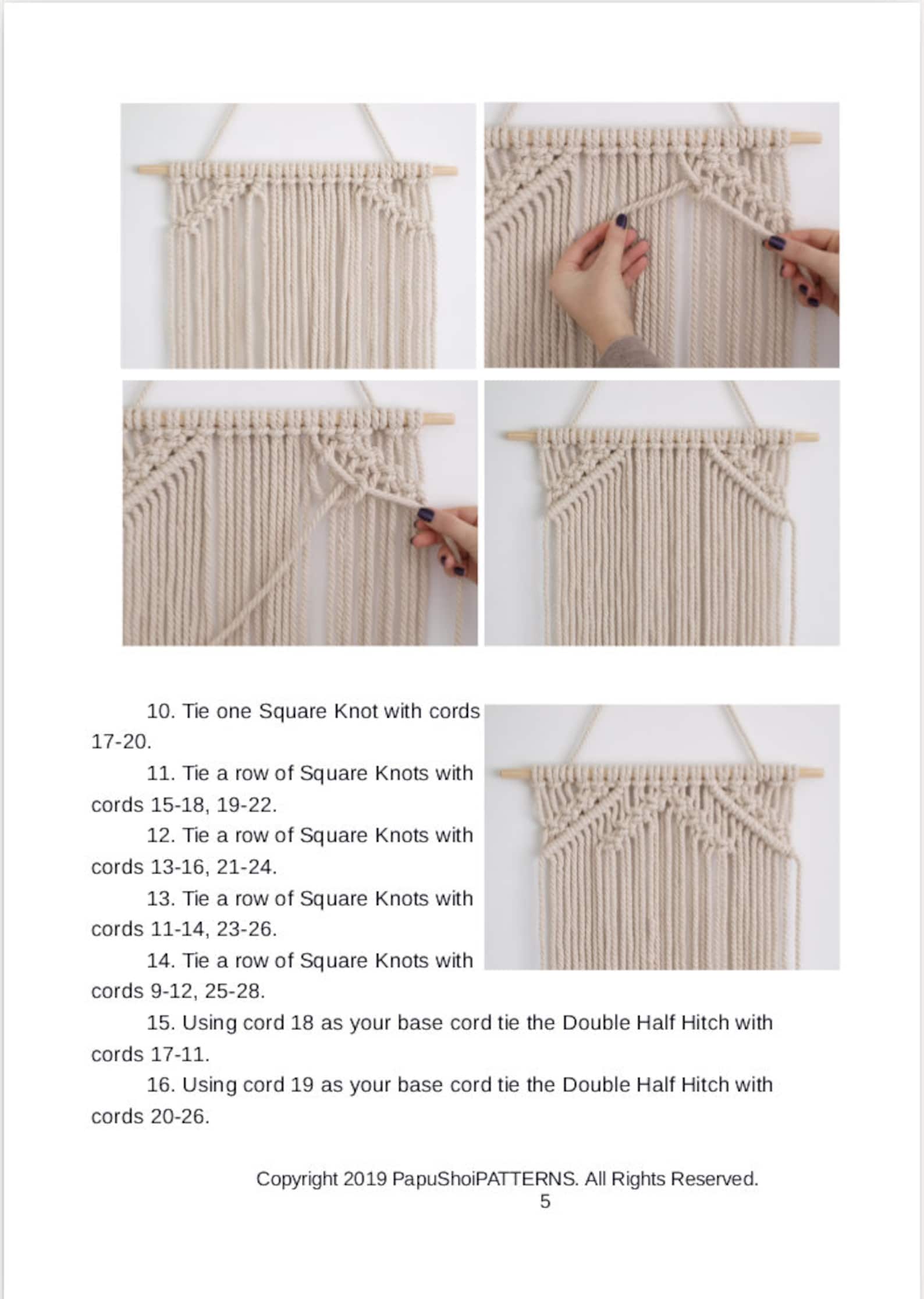 10. Tie one Square Knot with cords 17-20.

11. Tie a row of Square Knots with cords 15-18, 19-22.

12. Tie a row of Square Knots with cords 13-16, 21-24.

13. Tie a row of Square Knots with cords 11-14, 23-26.

14. Tie a row of Square Knots with cords 9-12, 25-28.

15. Using cord 18 as your base cord tie the Double Half Hitch with cords 17-11.

16. Using cord 19 as your base cord tie the Double Half Hitch with cords 20-26.

Copyright 2019 PapuShoiPATTERNS. All Rights Reserved.
5