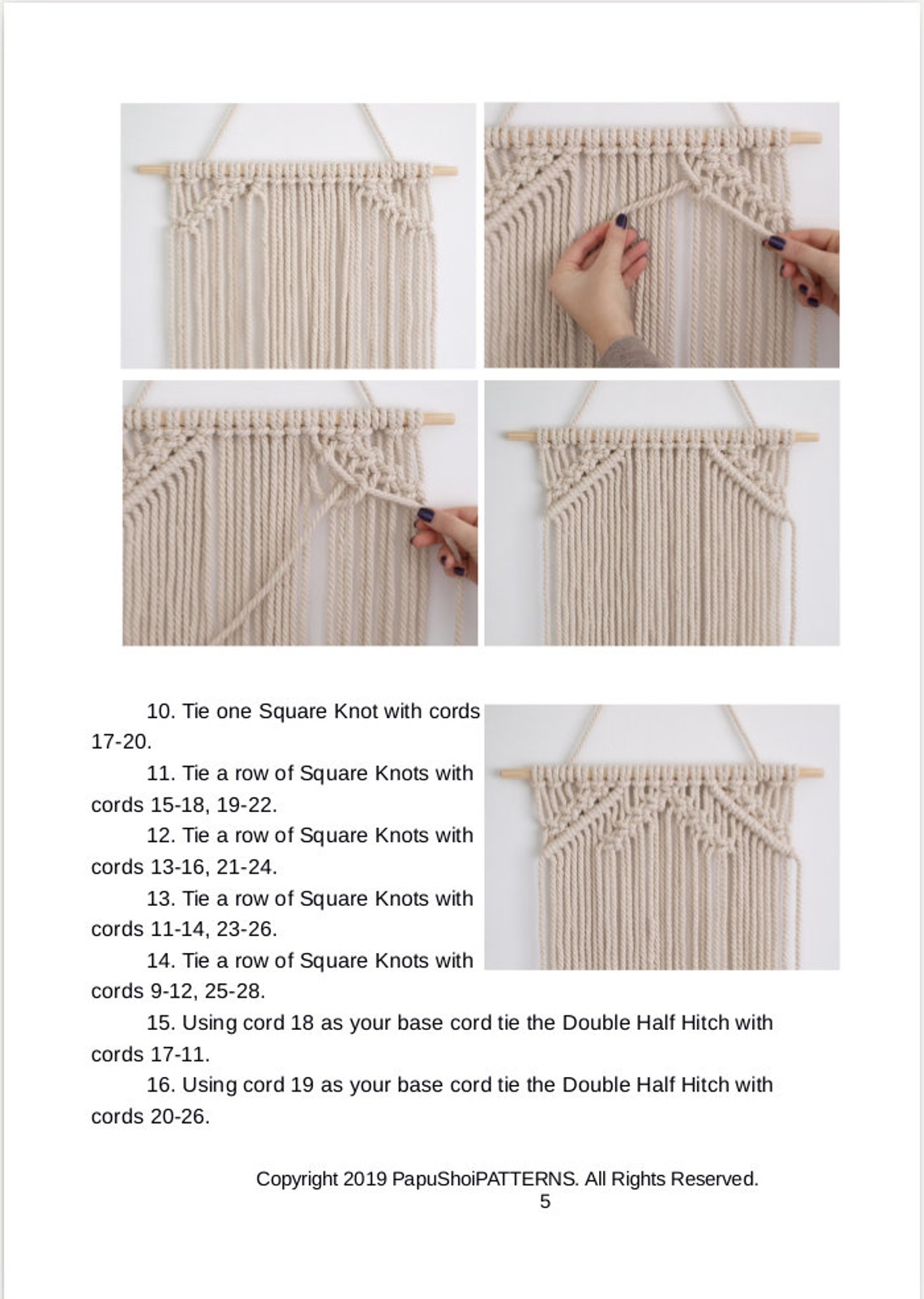 10. Tie one Square Knot with cords 17-20.

11. Tie a row of Square Knots with cords 15-18, 19-22.

12. Tie a row of Square Knots with cords 13-16, 21-24.

13. Tie a row of Square Knots with cords 11-14, 23-26.

14. Tie a row of Square Knots with cords 9-12, 25-28.

15. Using cord 18 as your base cord tie the Double Half Hitch with cords 17-11.

16. Using cord 19 as your base cord tie the Double Half Hitch with cords 20-26.

Copyright 2019 PapuShoiPATTERNS. All Rights Reserved.
5