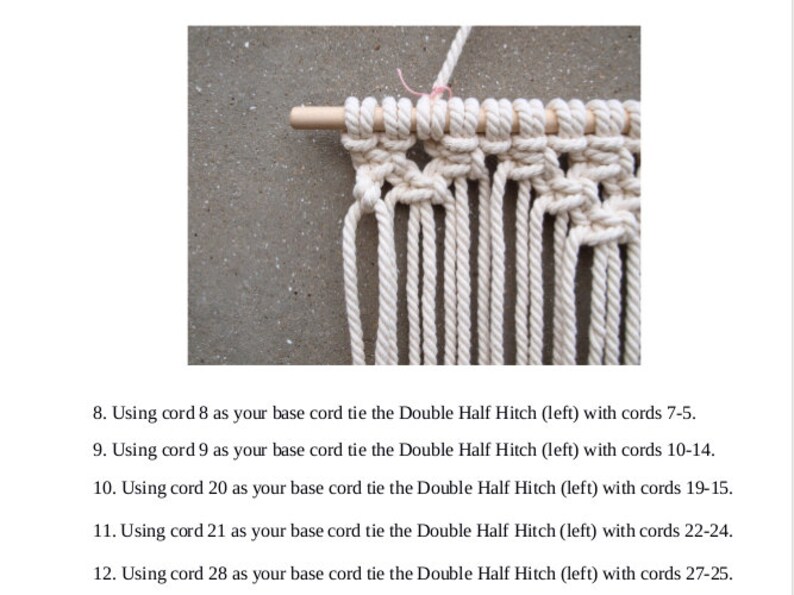 8. Using cord 8 as your base cord tie the Double Half Hitch (left) with cords 7-5.

9. Using cord 9 as your base cord tie the Double Half Hitch (left) with cords 10-14.

10. Using cord 20 as your base cord tie the Double Half Hitch (left) with cords 19-15.

11. Using cord 21 as your base cord tie the Double Half Hitch (left) with cords 22-24.

12. Using cord 28 as your base cord tie the Double Half Hitch (left) with cords 27-25.