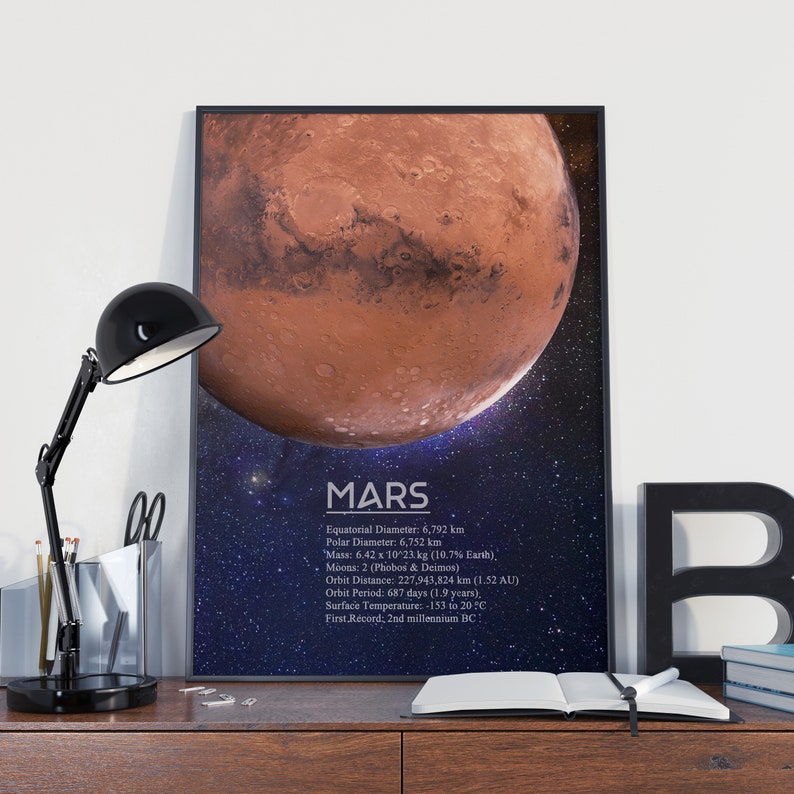 MARS

Equatorial Diameter: 6,792 km
Polar Diameter: 6,752 km
Mass: 6.42 x 10^23 kg (10.7% Earth)
Moons: 2 (Phobos & Deimos)
Orbit Distance: 227,943,824 km (1.52 AU)
Orbit Period: 687 days (1.9 years)
Surface Temperature: -153 to 20 °C
First Record: 2nd millennium BC

B