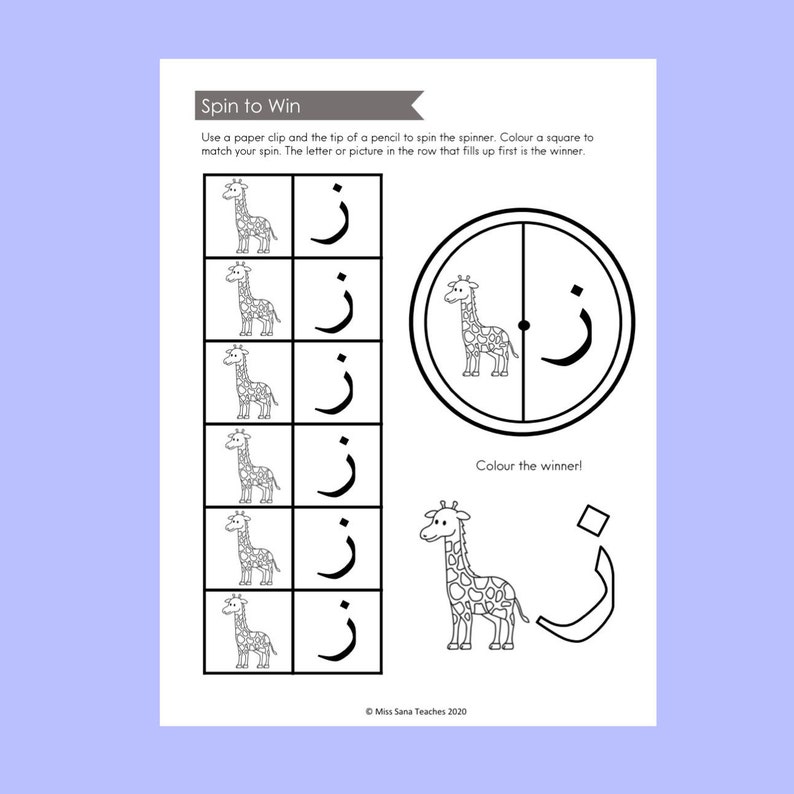 Spin to Win

Use a paper clip and the tip of a pencil to spin the spinner. Colour a square to match your spin. The letter or picture in the row that fills up first is the winner.

|  | ز |
|---|---|
|  | ز |
|  | ز |
|  | ز |
|  | ز |
|  | ز |

ز

Colour the winner!

ز

© Miss Sana Teaches 2020